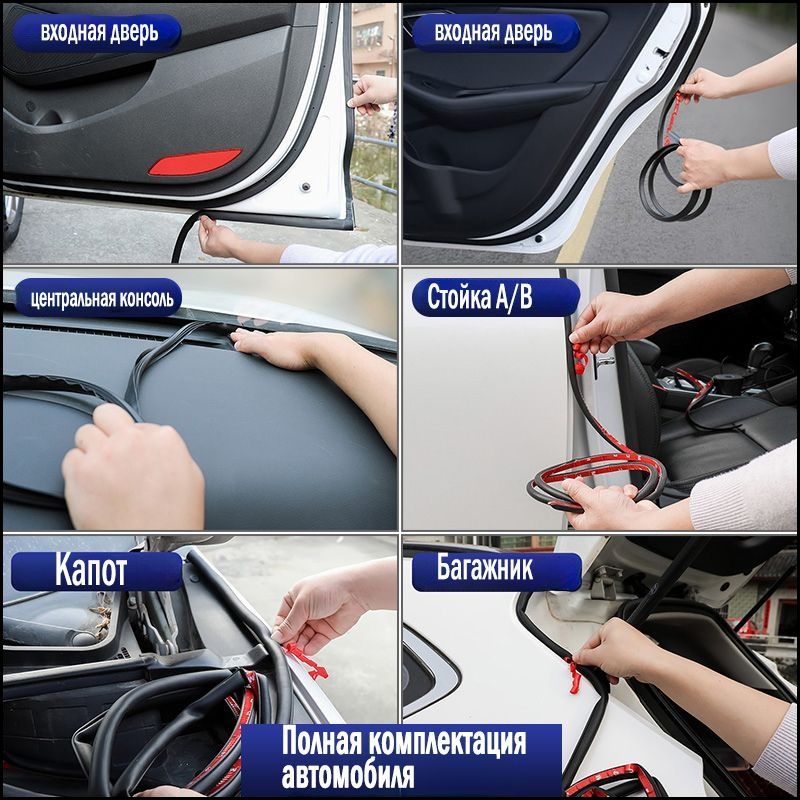 входная дверь

входная дверь

центральная консоль

Стойка A/B

Капот

Багажник

Полная комплектация автомобиля