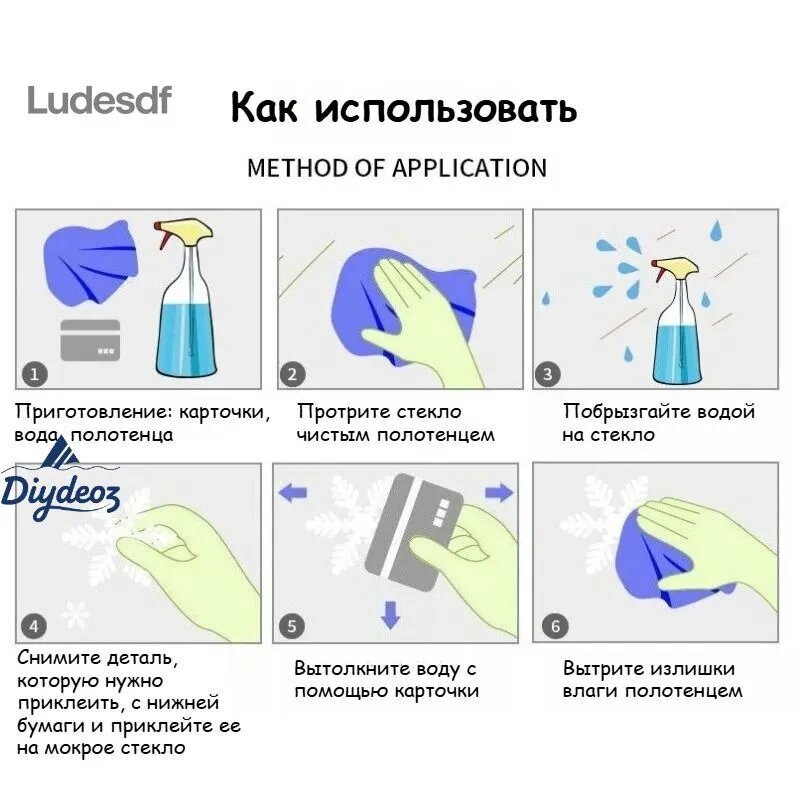 Ludesdf

Как использовать

METHOD OF APPLICATION

1

Приготовление: карточки, вода, полотенца

2

Протрите стекло чистым полотенцем

3

Побрызгайте водой на стекло

Diydeoz

4

Снимите деталь, которую нужно приклеить, с нижней бумаги и приклейте ее на мокрое стекло

5

Вытолкните воду с помощью карточки

6

Вытрите излишки влаги полотенцем