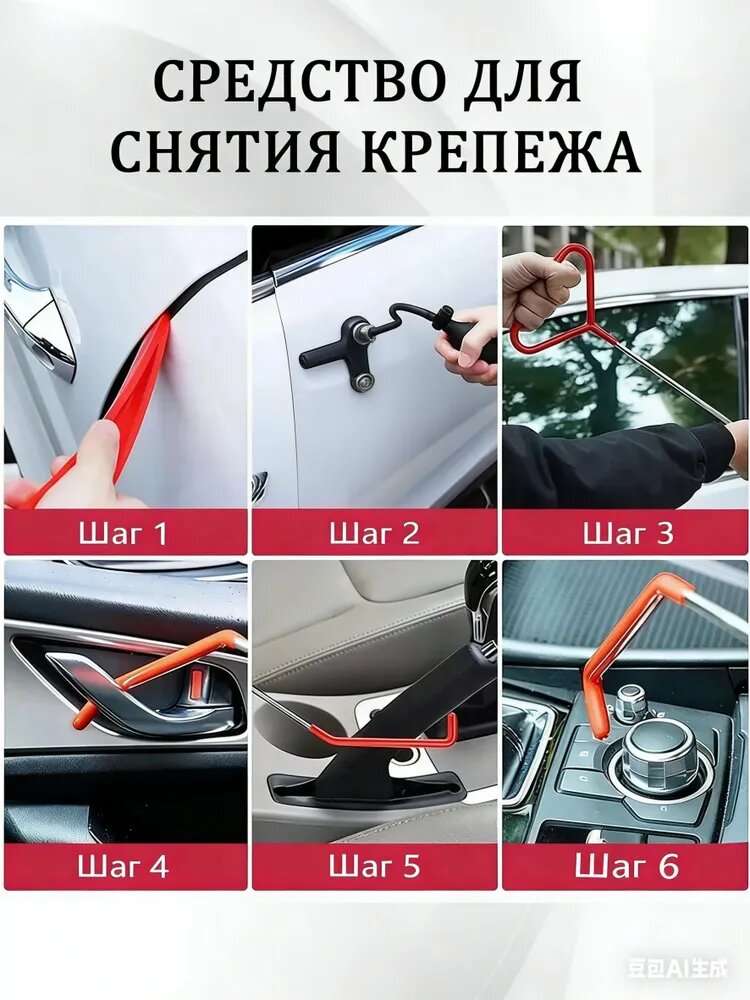 СРЕДСТВО ДЛЯ СНЯТИЯ КРЕПЕЖА

Шаг 1

Шаг 2

Шаг 3

Шаг 4

Шаг 5

Шаг 6

豆包AI生成