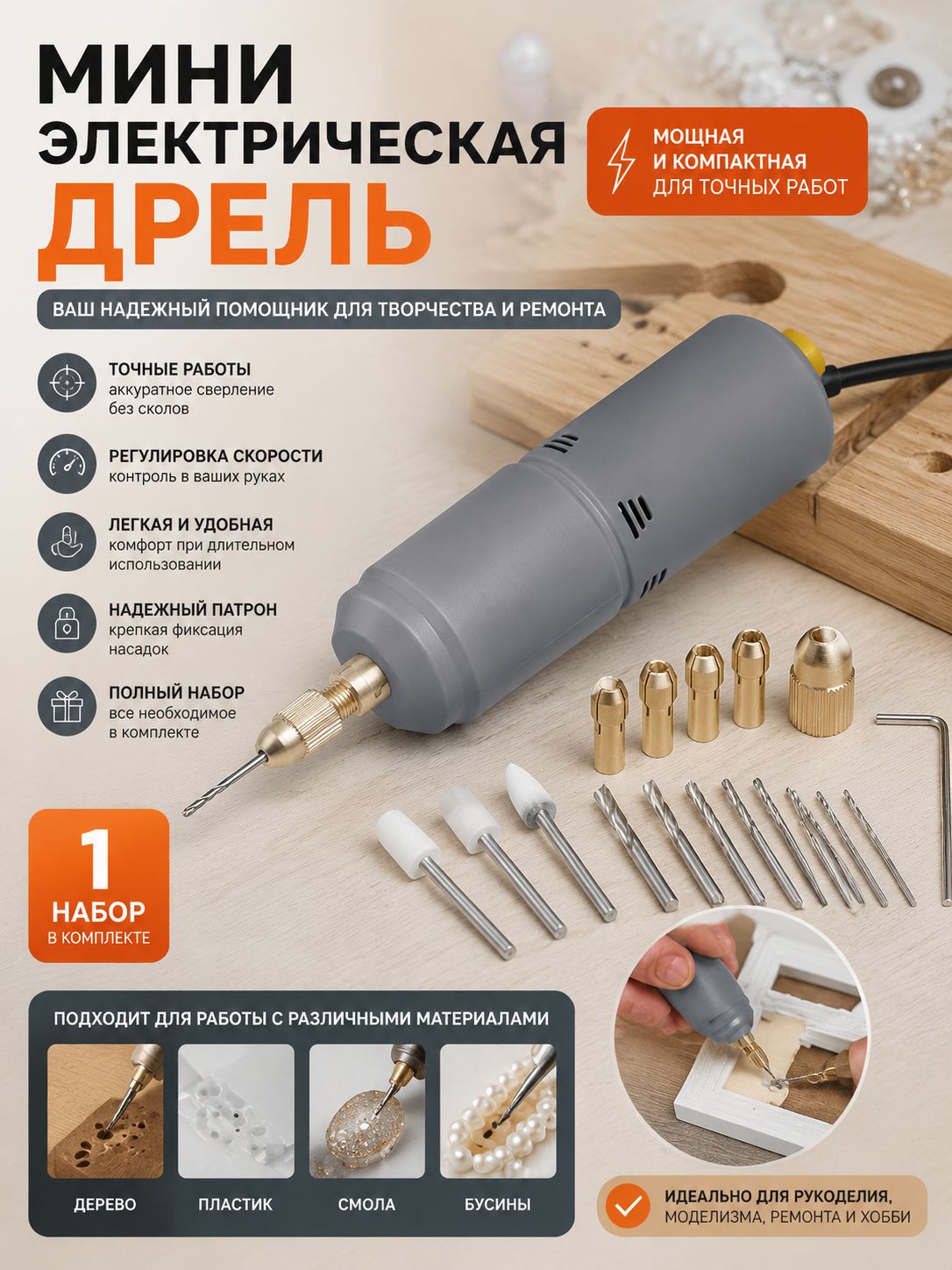 МИНИ
ЭЛЕКТРИЧЕСКАЯ
ДРЕЛЬ

МОЩНАЯ
И КОМПАКТНАЯ
ДЛЯ ТОЧНЫХ РАБОТ

ВАШ НАДЕЖНЫЙ ПОМОЩНИК ДЛЯ ТВОРЧЕСТВА И РЕМОНТА

ТОЧНЫЕ РАБОТЫ
аккуратное сверление без сколов

РЕГУЛИРОВКА СКОРОСТИ
контроль в ваших руках

ЛЕГКАЯ И УДОБНАЯ
комфорт при длительном использовании

НАДЕЖНЫЙ ПАТРОН
крепкая фиксация насадок

ПОЛНЫЙ НАБОР
все необходимое в комплекте

1
НАБОР
В КОМПЛЕКТЕ

ПОДХОДИТ ДЛЯ РАБОТЫ С РАЗЛИЧНЫМИ МАТЕРИАЛАМИ

ДЕРЕВО
ПЛАСТИК
СМОЛА
БУСИНЫ

ИДЕАЛЬНО ДЛЯ РУКОДЕЛИЯ,
МОДЕЛИЗМА, РЕМОНТА И ХОББИ