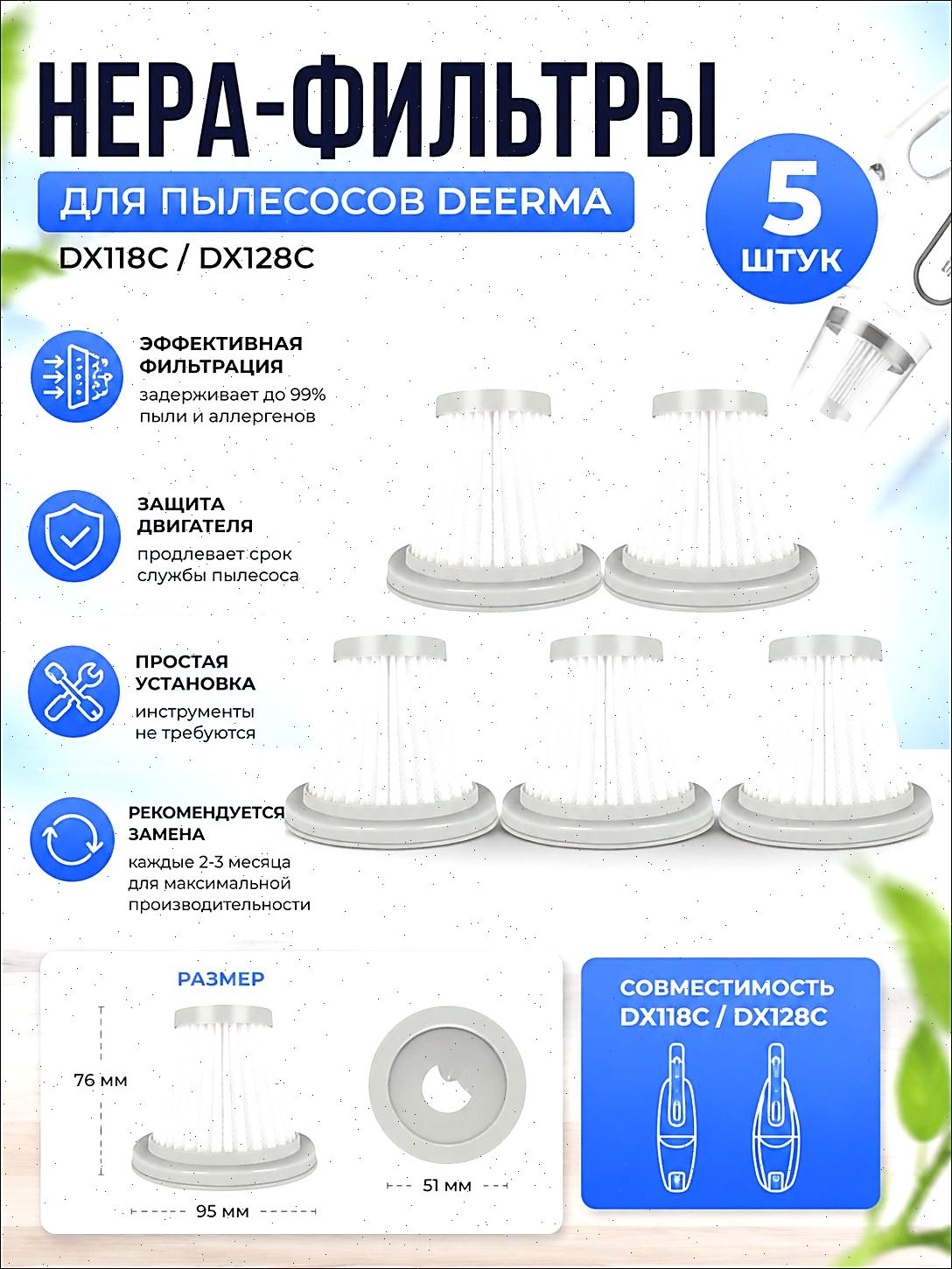 HEPA-ФИЛЬТРЫ

ДЛЯ ПЫЛЕСОСОВ DEERMA

DX118C / DX128C

5 ШТУК

ЭФФЕКТИВНАЯ ФИЛЬТРАЦИЯ
задерживает до 99% пыли и аллергенов

ЗАЩИТА ДВИГАТЕЛЯ
продлевает срок службы пылесоса

ПРОСТАЯ УСТАНОВКА
инструменты не требуются

РЕКОМЕНДУЕТСЯ ЗАМЕНА
каждые 2-3 месяца для максимальной производительности

РАЗМЕР

76 мм

95 мм

51 мм

СОВМЕСТИМОСТЬ DX118C / DX128C