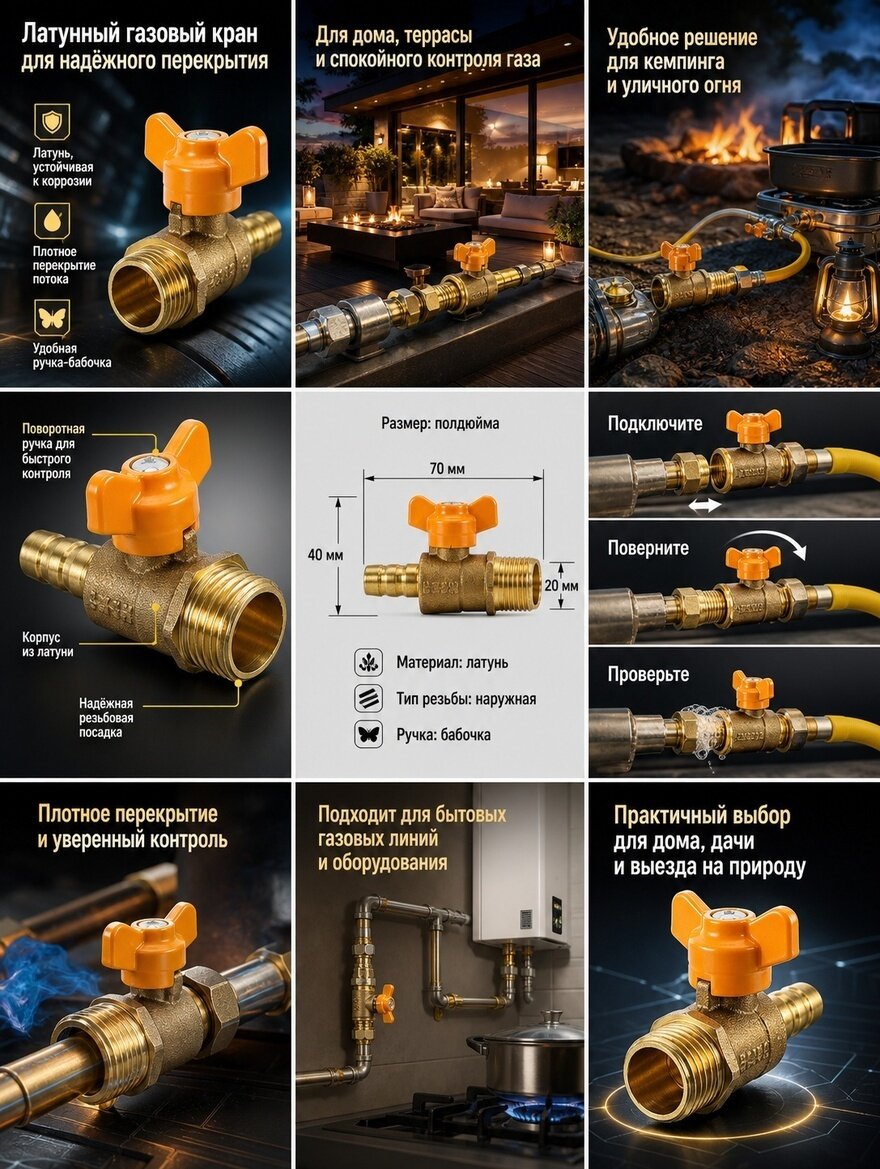 Латунный газовый кран для надёжного перекрытия

Латунь, устойчивая к коррозии

Плотное перекрытие потока

Удобная ручка-бабочка

Для дома, террасы и спокойного контроля газа

Удобное решение для кемпинга и уличного огня

Поворотная ручка для быстрого контроля

Корпус из латуни

Надёжная резьбовая посадка

Размер: полдюйма

70 мм

40 мм

20 мм

Материал: латунь

Тип резьбы: наружная

Ручка: бабочка

Подключите

Поверните

Проверьте

Плотное перекрытие и уверенный контроль

Подходит для бытовых газовых линий и оборудования

Практичный выбор для дома, дачи и выезда на природу