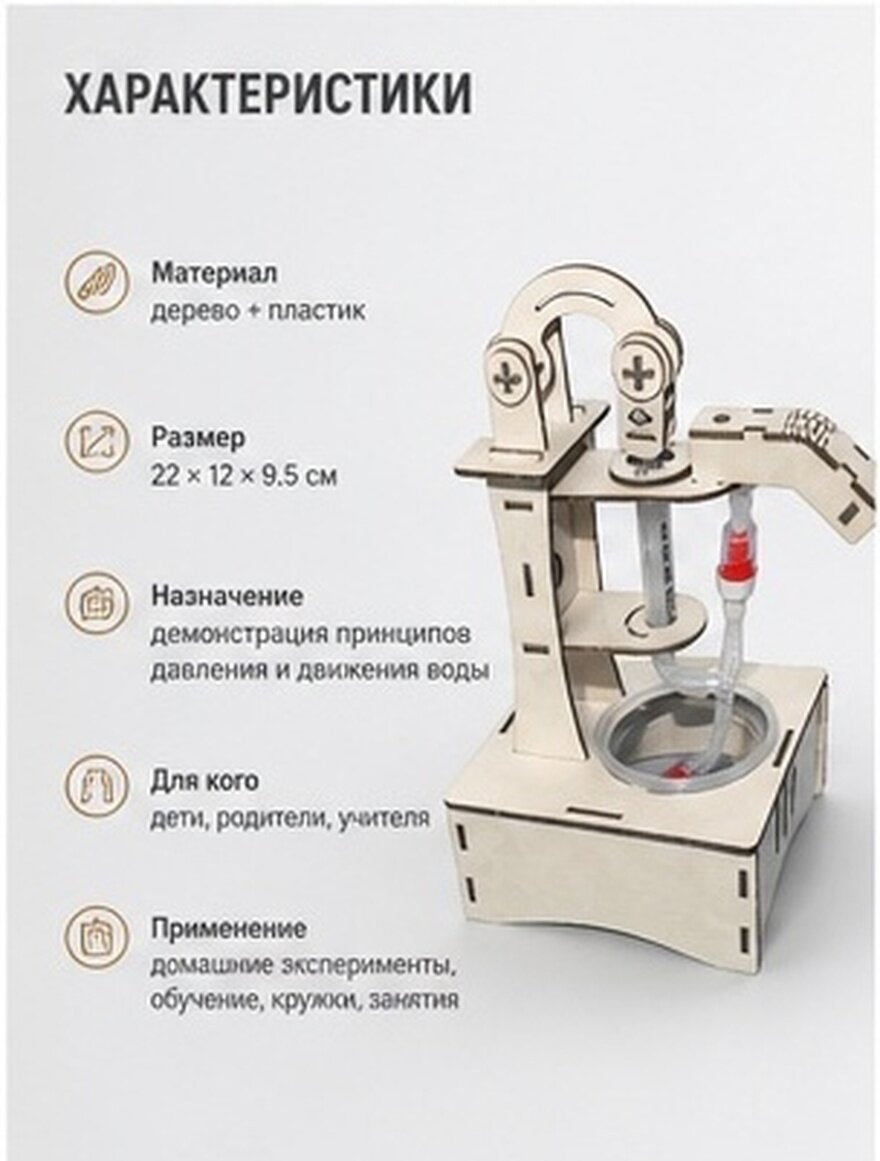 ХАРАКТЕРИСТИКИ

Материал
дерево + пластик

Размер
22 × 12 × 9.5 см

Назначение
демонстрация принципов давления и движения воды

Для кого
дети, родители, учителя

Применение
домашние эксперименты, обучение, кружки, занятия