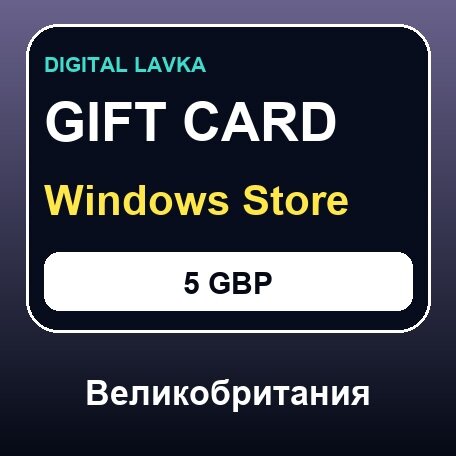 DIGITAL LAVKA

GIFT CARD

Windows Store

5 GBP

Великобритания