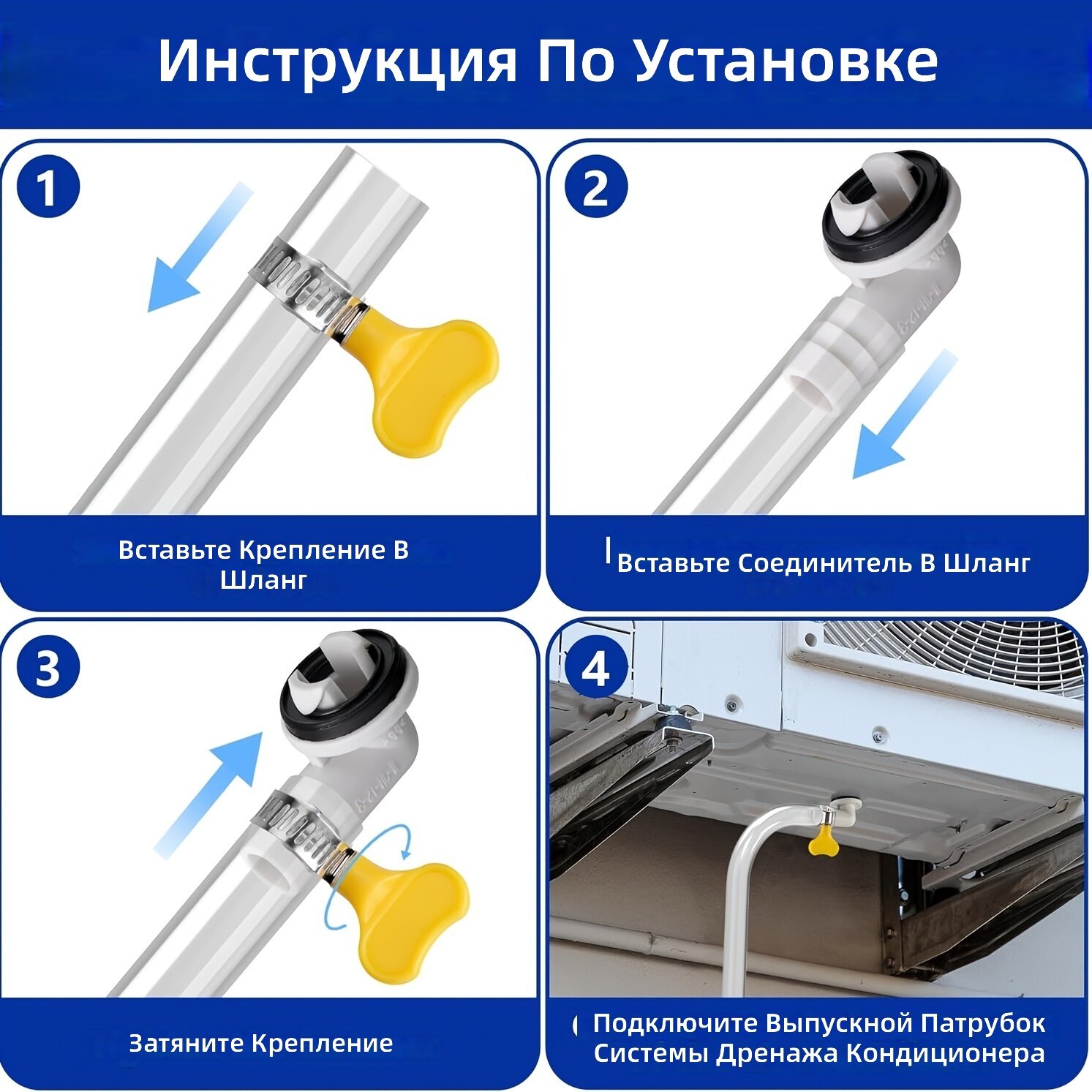 Инструкция По Установке

1

Вставьте Крепление В Шланг

2

Вставьте Соединитель В Шланг

3

Затяните Крепление

4

Подключите Выпускной Патрубок Системы Дренажа Кондиционера