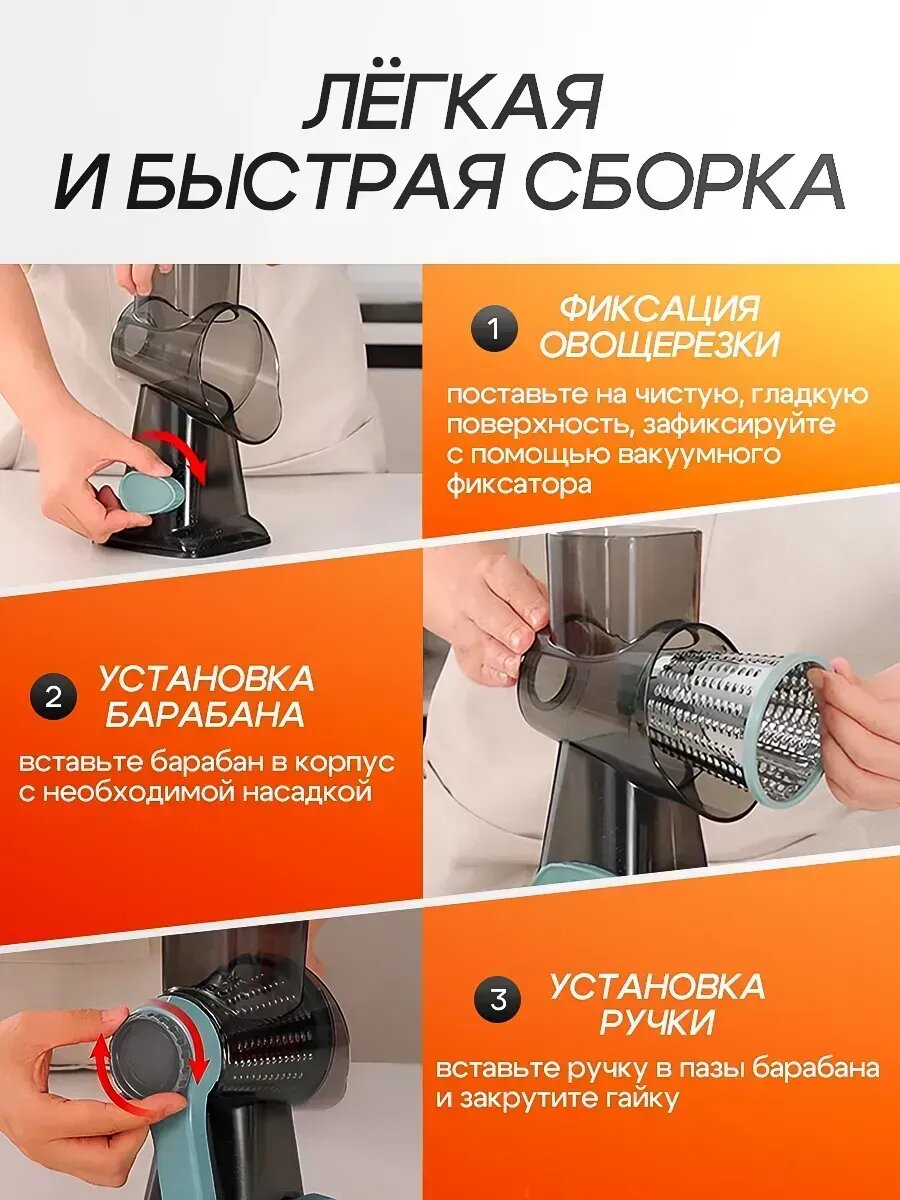 ЛЁГКАЯ И БЫСТРАЯ СБОРКА

1 ФИКСАЦИЯ ОВОЩЕРЕЗКИ

поставьте на чистую, гладкую поверхность, зафиксируйте с помощью вакуумного фиксатора

2 УСТАНОВКА БАРАБАНА

вставьте барабан в корпус с необходимой насадкой

3 УСТАНОВКА РУЧКИ

вставьте ручку в пазы барабана и закрутите гайку