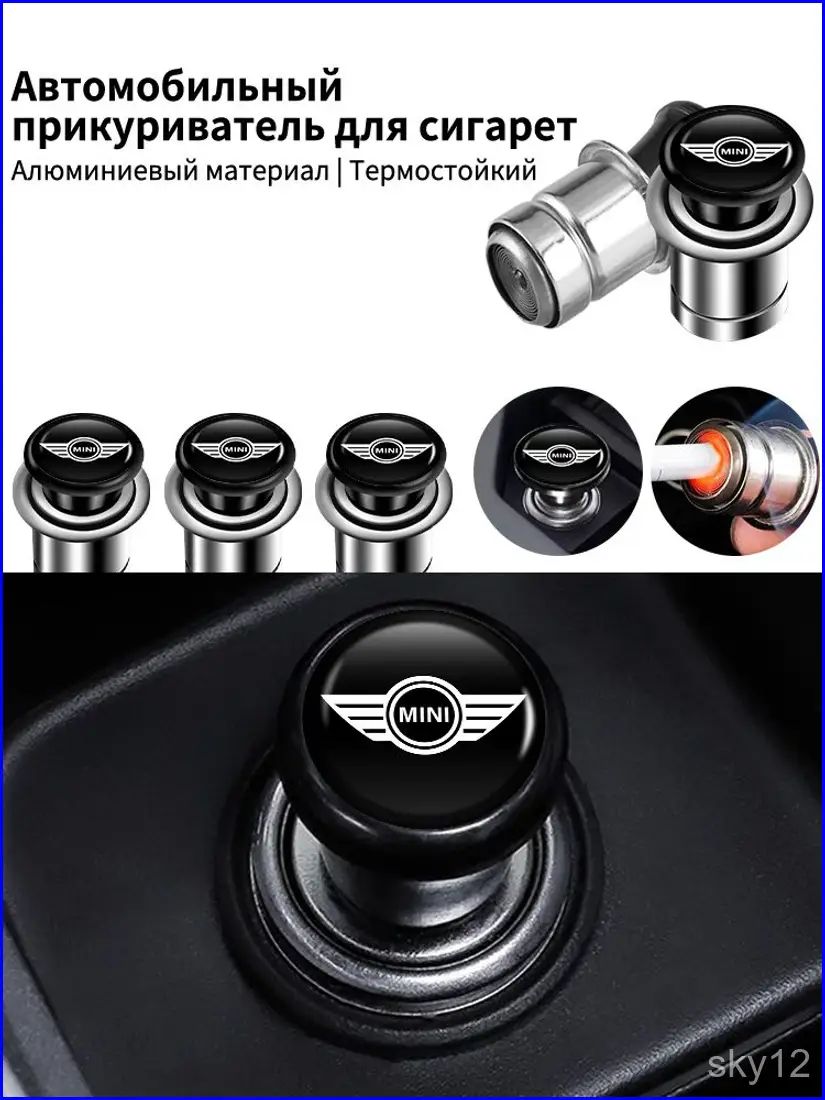 Автомобильный прикуриватель для сигарет
Алюминиевый материал | Термостойкий

MINI

MINI

MINI

MINI

MINI

MINI

sky12