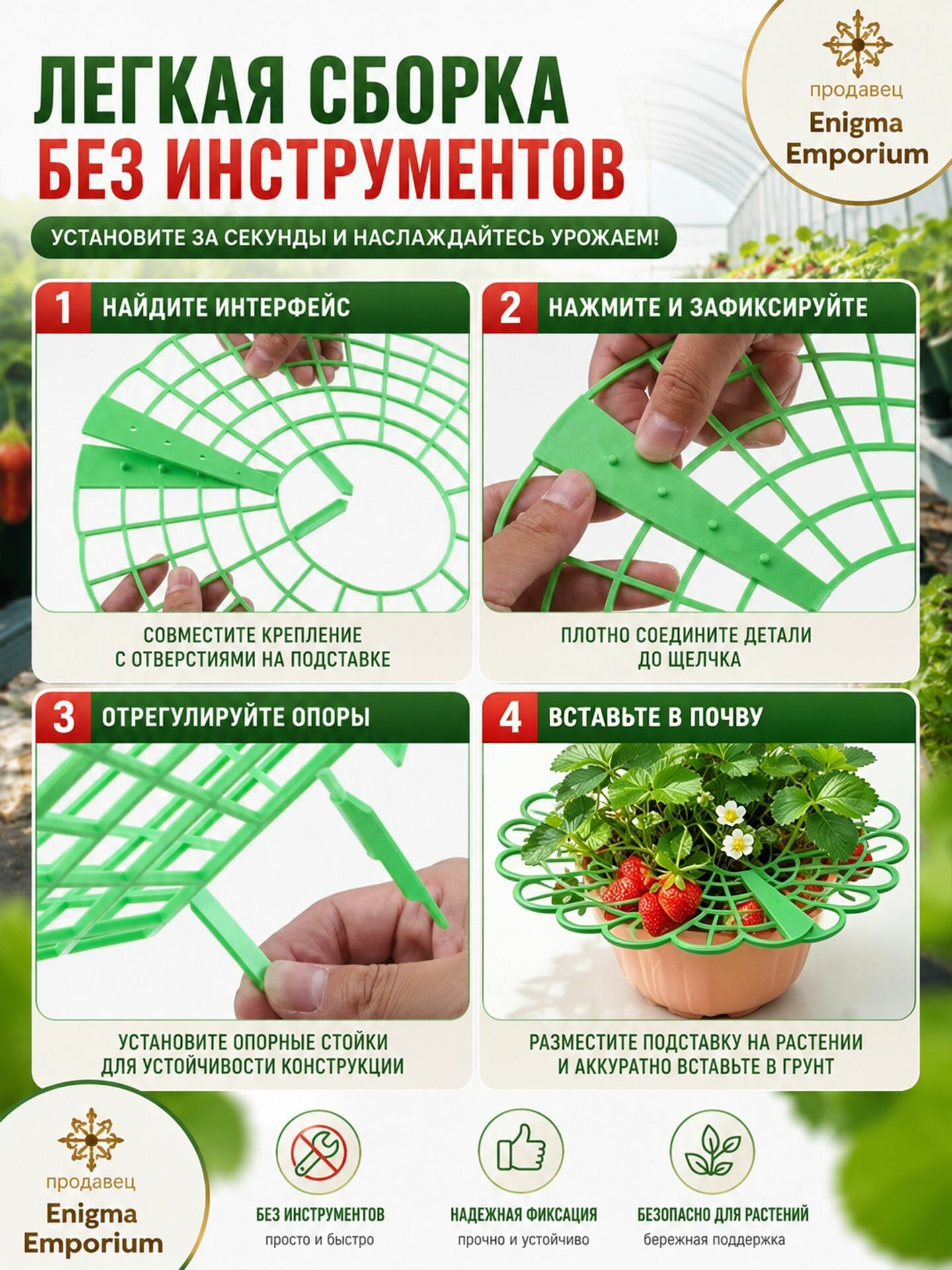 ЛЕГКАЯ СБОРКА
БЕЗ ИНСТРУМЕНТОВ

продавец
Enigma
Emporium

УСТАНОВИТЕ ЗА СЕКУНДЫ И НАСЛАЖДАЙТЕСЬ УРОЖАЕМ!

1 НАЙДИТЕ ИНТЕРФЕЙС

СОВМЕСТИТЕ КРЕПЛЕНИЕ С ОТВЕРСТИЯМИ НА ПОДСТАВКЕ

2 НАЖМИТЕ И ЗАФИКСИРУЙТЕ

ПЛОТНО СОЕДИНИТЕ ДЕТАЛИ ДО ЩЕЛЧКА

3 ОТРЕГУЛИРУЙТЕ ОПОРЫ

УСТАНОВИТЕ ОПОРНЫЕ СТОЙКИ ДЛЯ УСТОЙЧИВОСТИ КОНСТРУКЦИИ

4 ВСТАВЬТЕ В ПОЧВУ

РАЗМЕСТИТЕ ПОДСТАВКУ НА РАСТЕНИИ И АККУРАТНО ВСТАВЬТЕ В ГРУНТ

продавец
Enigma
Emporium

БЕЗ ИНСТРУМЕНТОВ
просто и быстро

НАДЕЖНАЯ ФИКСАЦИЯ
прочно и устойчиво

БЕЗОПАСНО ДЛЯ РАСТЕНИЙ
бережная поддержка