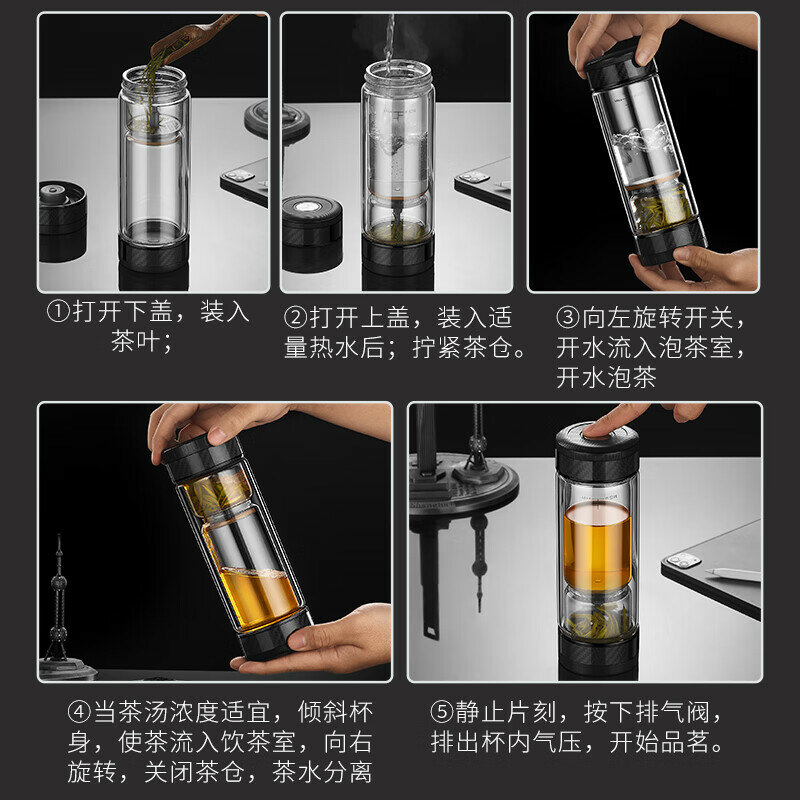 ①打开下盖，装入茶叶；

②打开上盖，装入适量热水后；拧紧茶仓。

③向左旋转开关，开水流入泡茶室，开水泡茶

④当茶汤浓度适宜，倾斜杯身，使茶流入饮茶室，向右旋转，关闭茶仓，茶水分离

⑤静止片刻，按下排气阀，排出杯内气压，开始品茗。