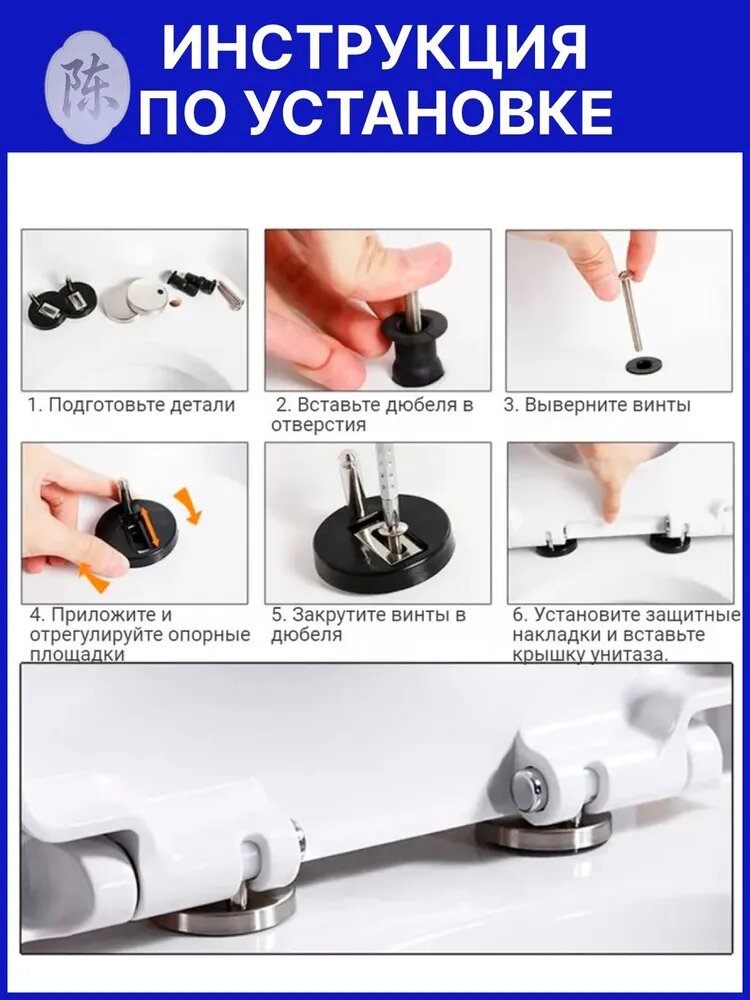 陈

ИНСТРУКЦИЯ ПО УСТАНОВКЕ

1. Подготовьте детали

2. Вставьте дюбеля в отверстия

3. Выверните винты

4. Приложите и отрегулируйте опорные площадки

5. Закрутите винты в дюбеля

6. Установите защитные накладки и вставьте крышку унитаза.