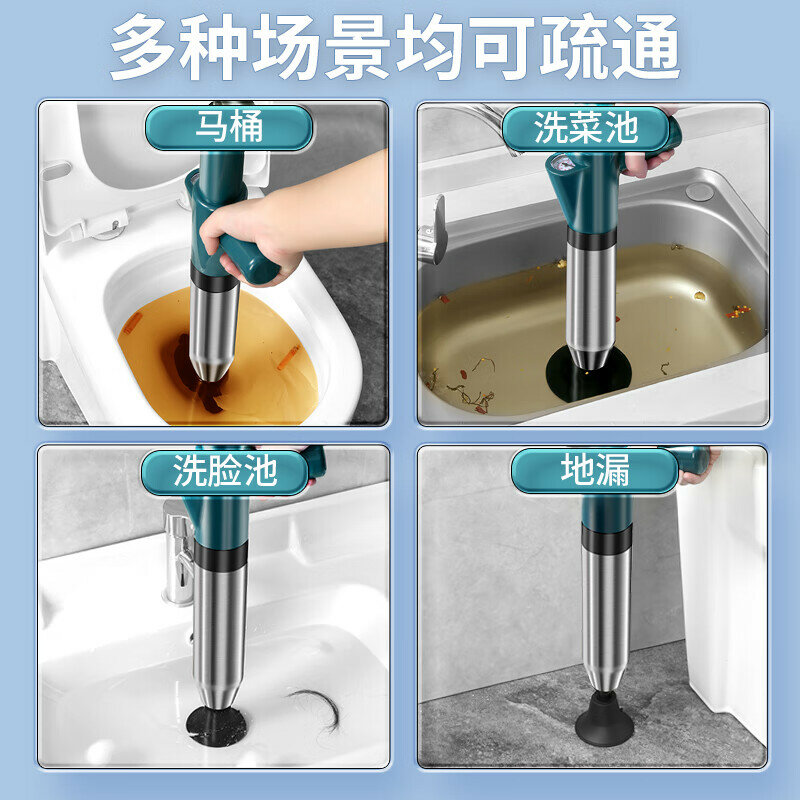 多种场景均可疏通

马桶

洗菜池

洗脸池

地漏