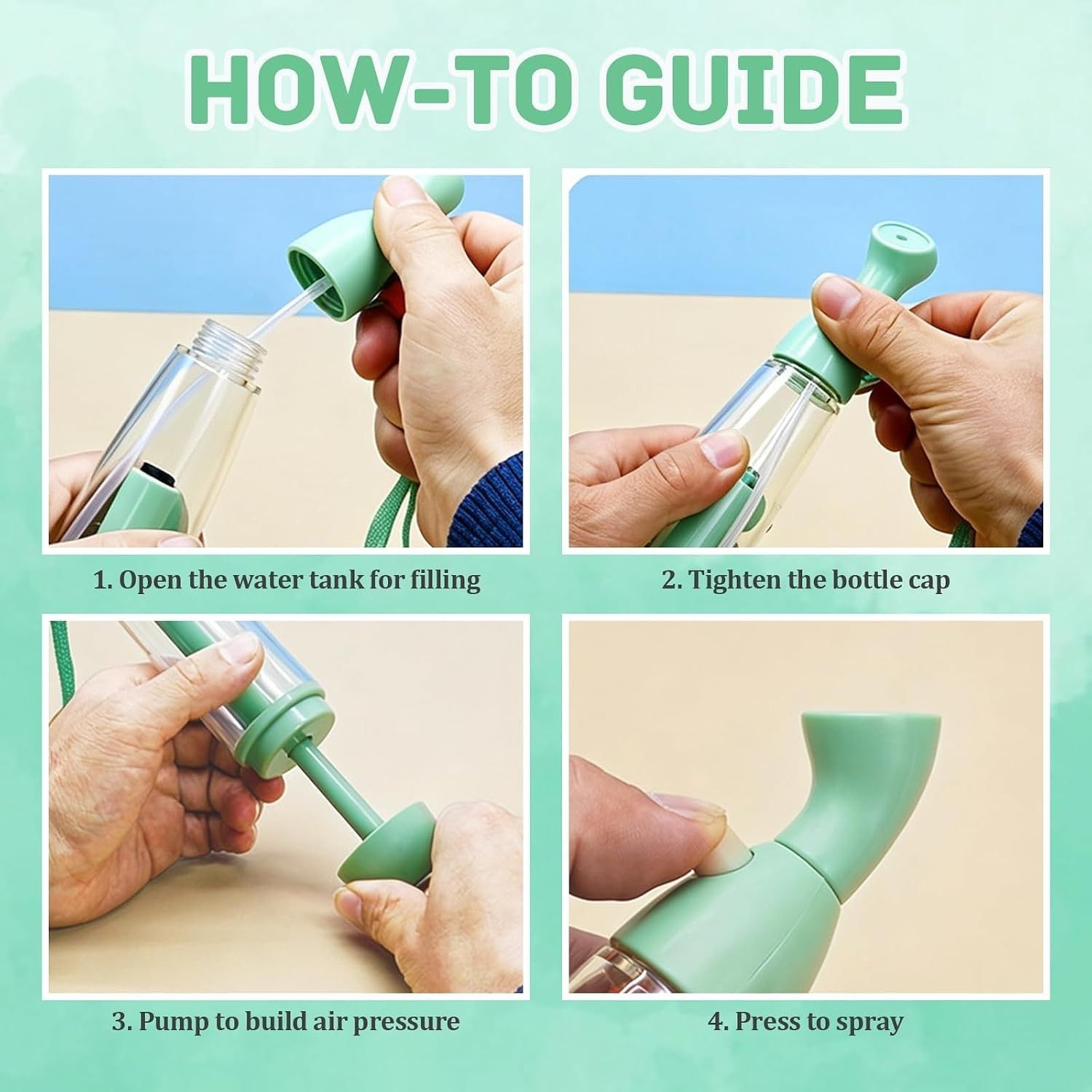 HOW-TO GUIDE

1. Open the water tank for filling

2. Tighten the bottle cap

3. Pump to build air pressure

4. Press to spray