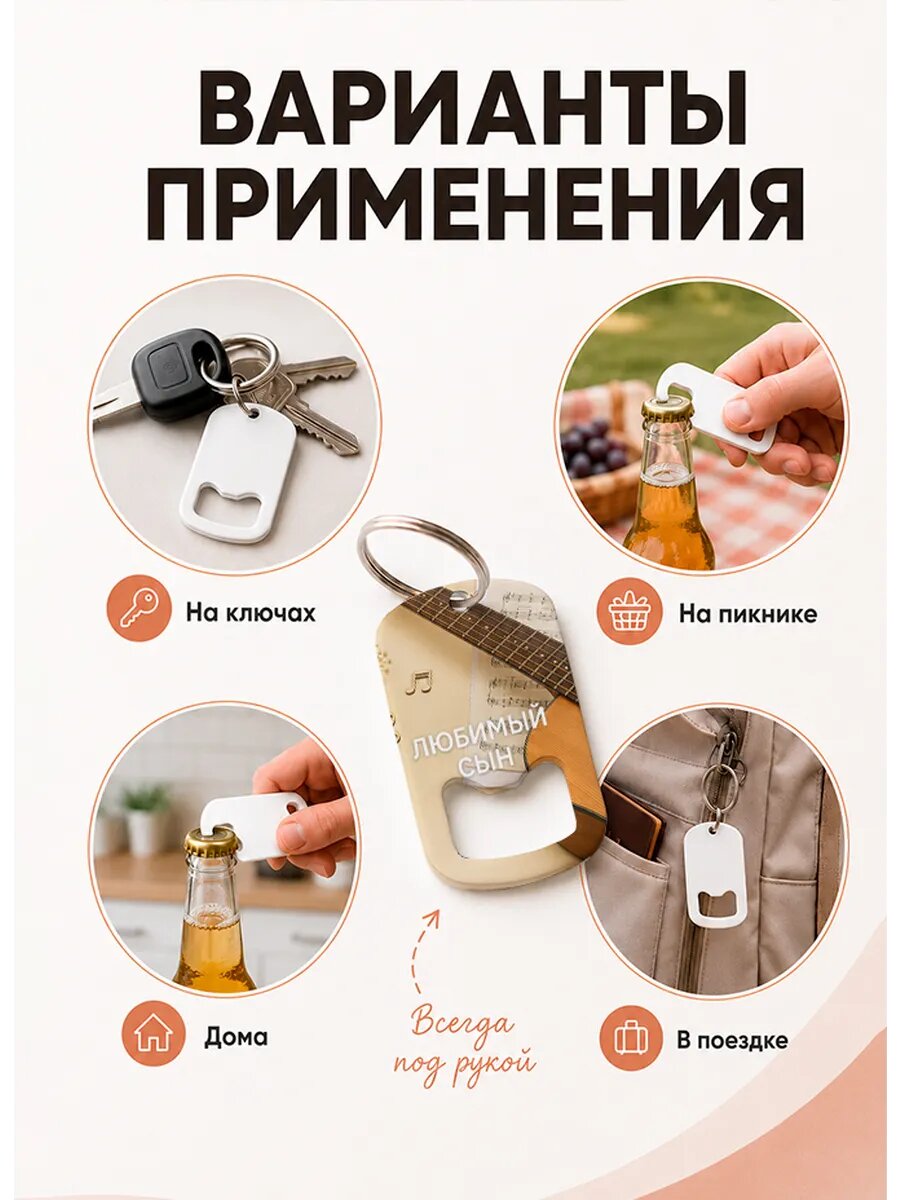 ВАРИАНТЫ ПРИМЕНЕНИЯ

На ключах

На пикнике

ЛЮБИМЫЙ СЫН

Дома

Всегда под рукой

В поездке