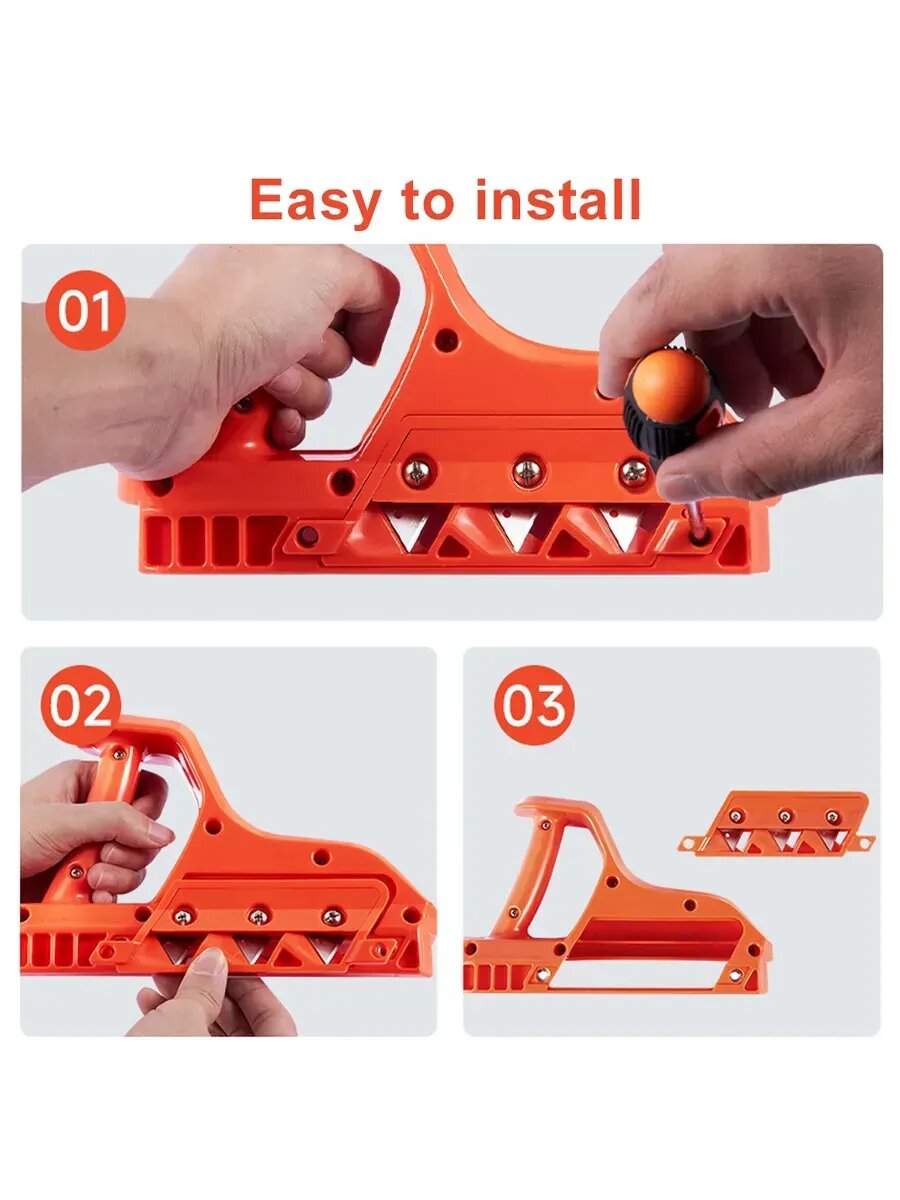 Easy to install

01

02

03