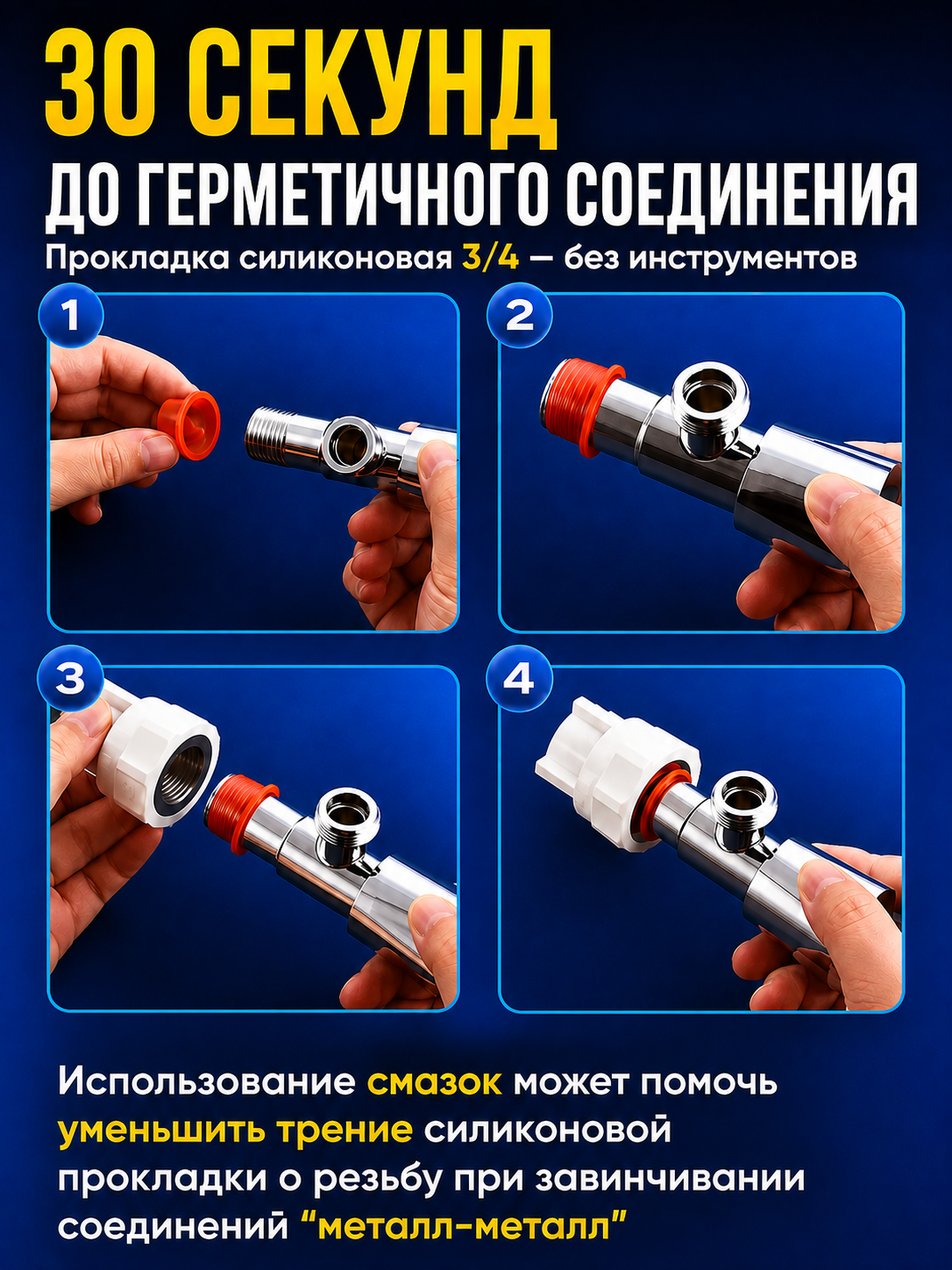 30 СЕКУНД
ДО ГЕРМЕТИЧНОГО СОЕДИНЕНИЯ
Прокладка силиконовая 3/4 — без инструментов

1

2

3

4

Использование смазок может помочь уменьшить трение силиконовой прокладки о резьбу при завинчивании соединений “металл-металл”