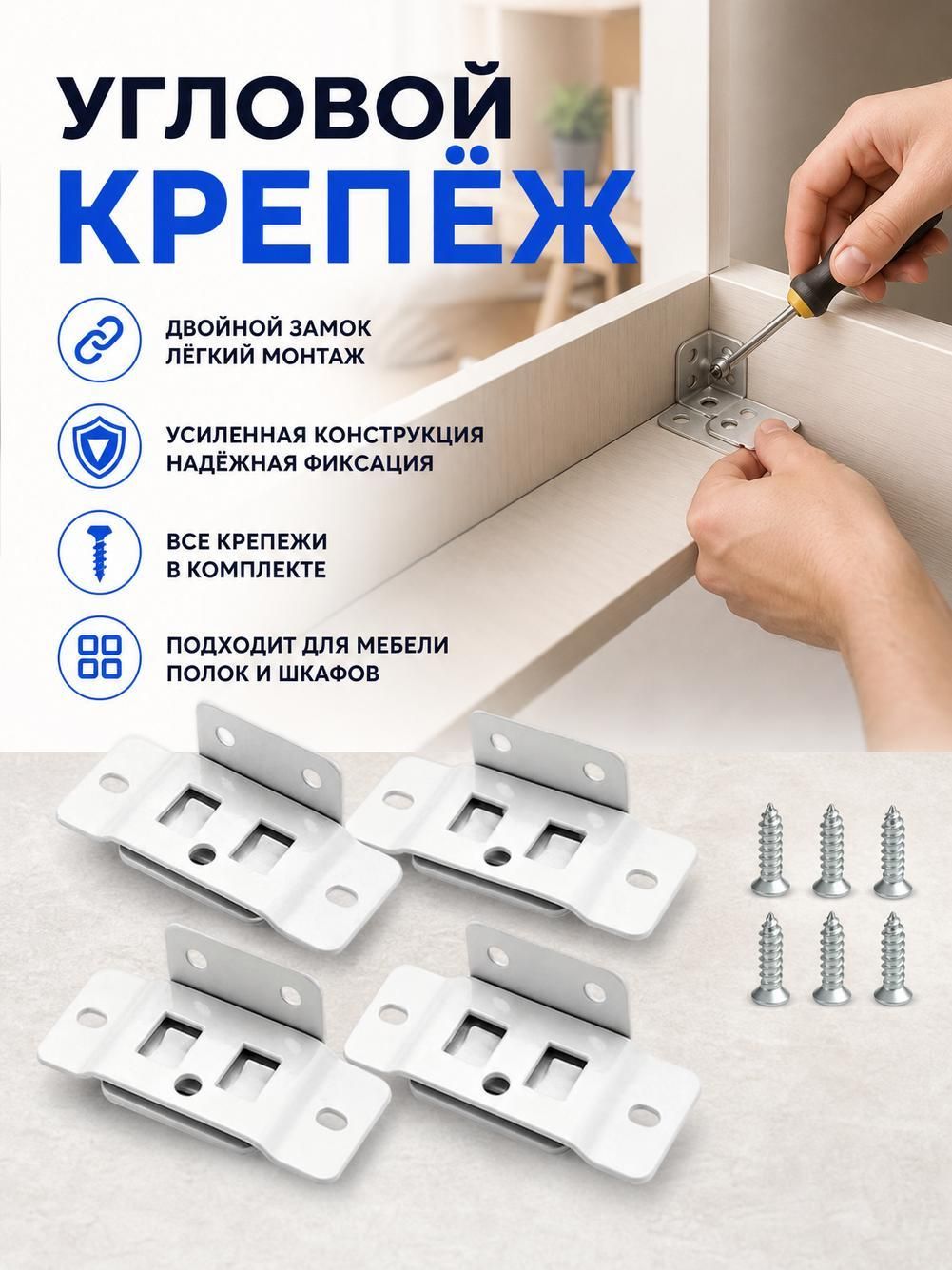 УГЛОВОЙ
КРЕПЁЖ

ДВОЙНОЙ ЗАМОК
ЛЁГКИЙ МОНТАЖ

УСИЛЕННАЯ КОНСТРУКЦИЯ
НАДЁЖНАЯ ФИКСАЦИЯ

ВСЕ КРЕПЕЖИ
В КОМПЛЕКТЕ

ПОДХОДИТ ДЛЯ МЕБЕЛИ
ПОЛОК И ШКАФОВ