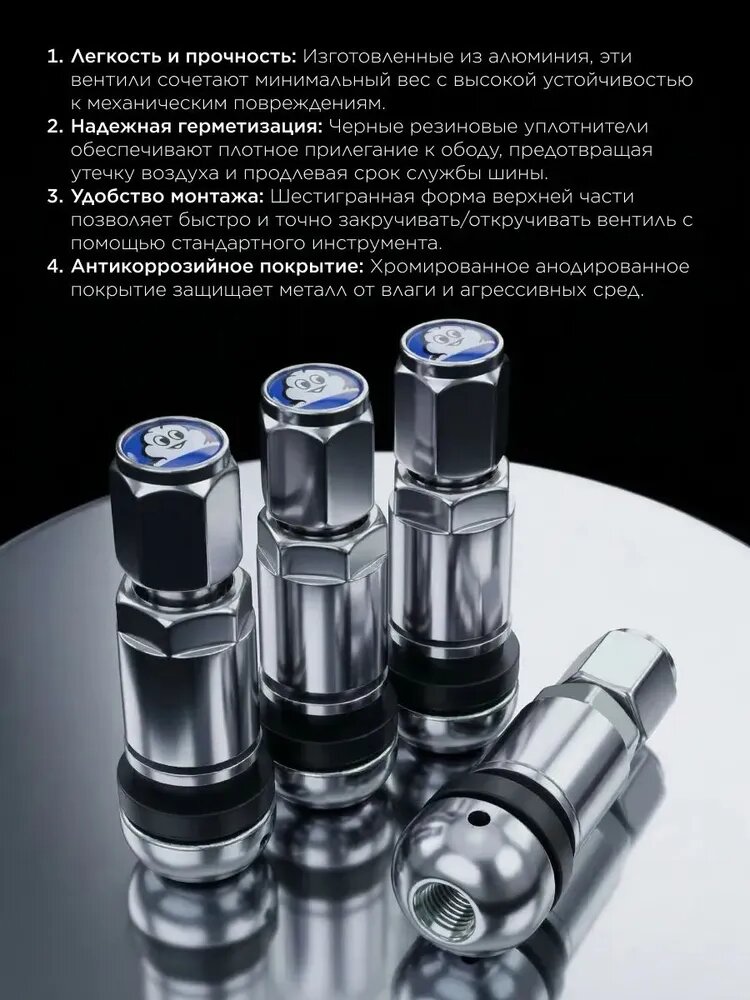 1. Легкость и прочность: Изготовленные из алюминия, эти вентили сочетают минимальный вес с высокой устойчивостью к механическим повреждениям.
2. Надежная герметизация: Черные резиновые уплотнители обеспечивают плотное прилегание к ободу, предотвращая утечку воздуха и продлевая срок службы шины.
3. Удобство монтажа: Шестигранная форма верхней части позволяет быстро и точно закручивать/откручивать вентиль с помощью стандартного инструмента.
4. Антикоррозийное покрытие: Хромированное анодированное покрытие защищает металл от влаги и агрессивных сред.