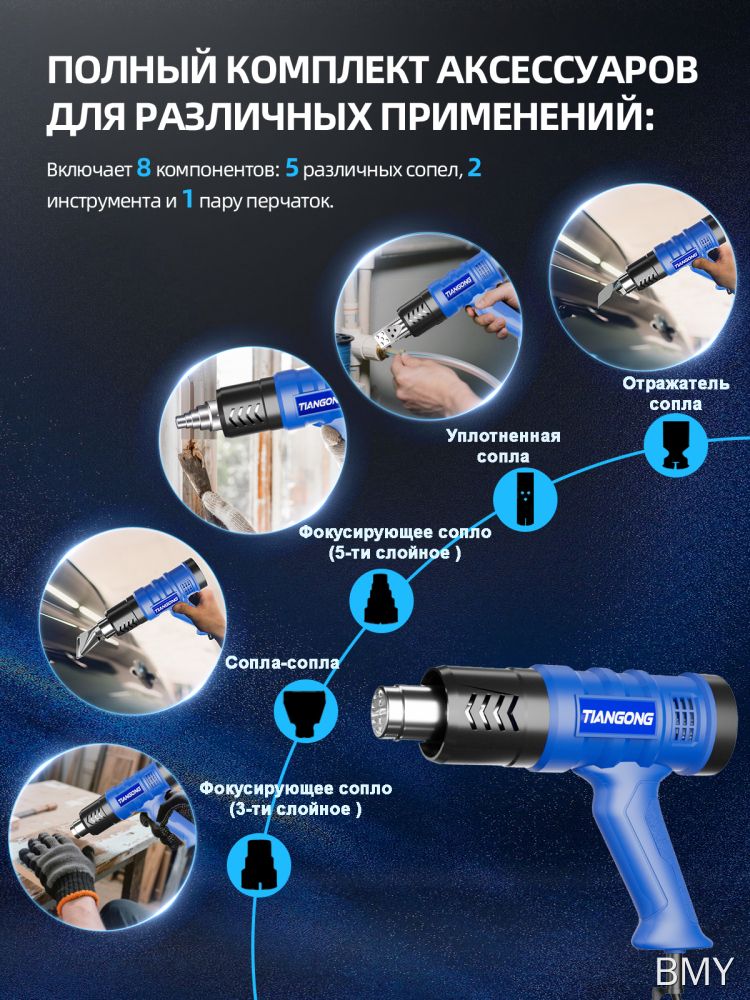 ПОЛНЫЙ КОМПЛЕКТ АКСЕССУАРОВ ДЛЯ РАЗЛИЧНЫХ ПРИМЕНЕНИЙ:

Включает 8 компонентов: 5 различных сопел, 2 инструмента и 1 пару перчаток.

TIANGONG

TIANGONG

Отражатель сопла

Уплотненная сопла

Фокусирующее сопло (5-ти слойное )

Сопла-сопла

TIANGONG

Фокусирующее сопло (3-ти слойное )

BMY