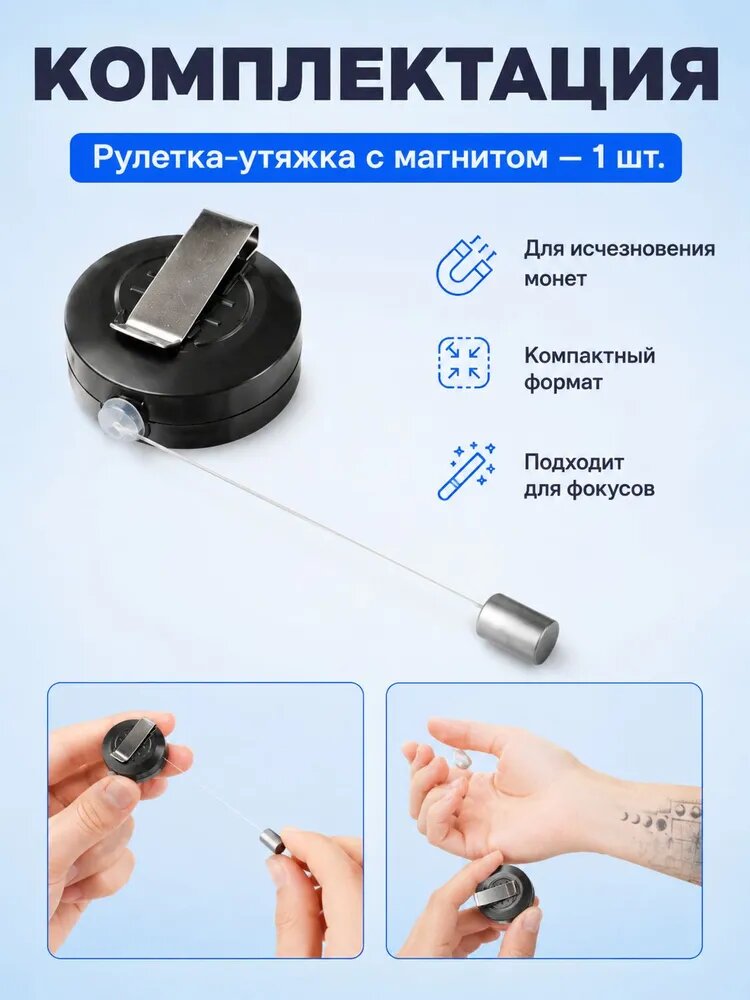 КОМПЛЕКТАЦИЯ

Рулетка-утяжка с магнитом — 1 шт.

Для исчезновения монет

Компактный формат

Подходит для фокусов