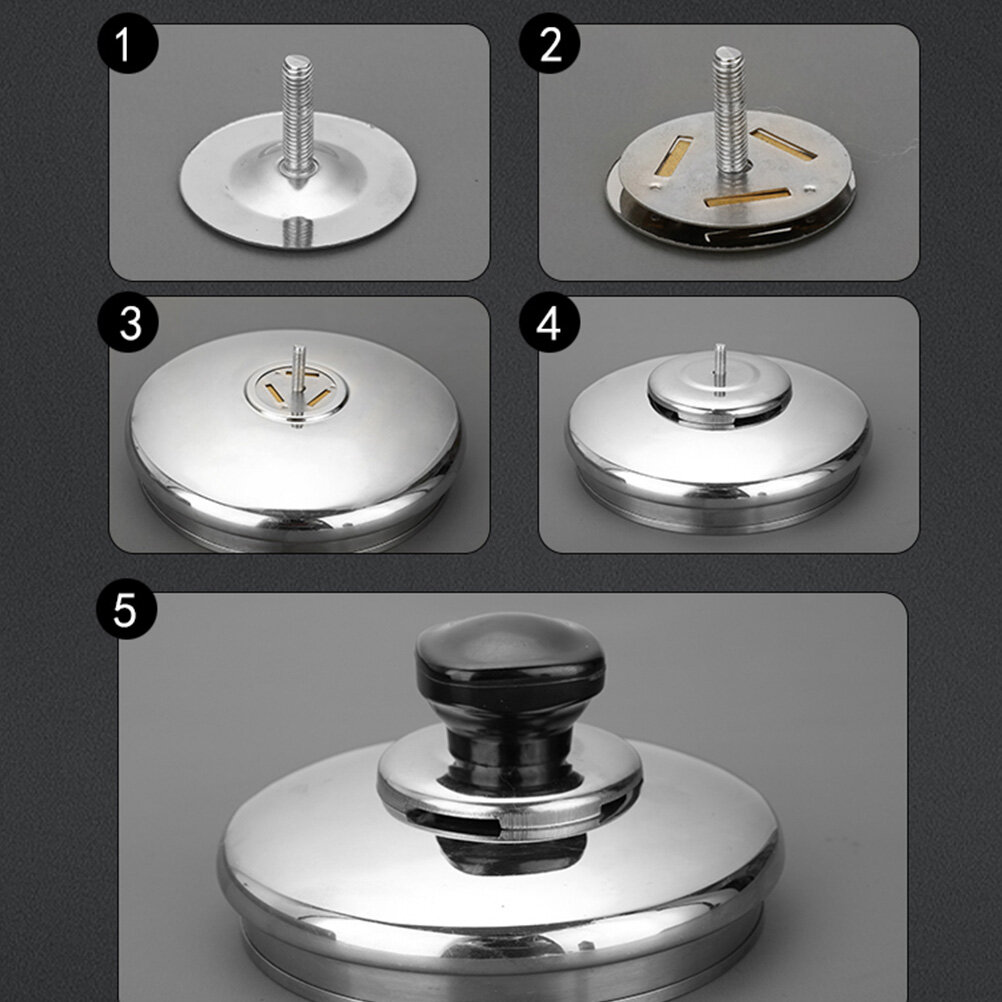 1

2

3

4

5