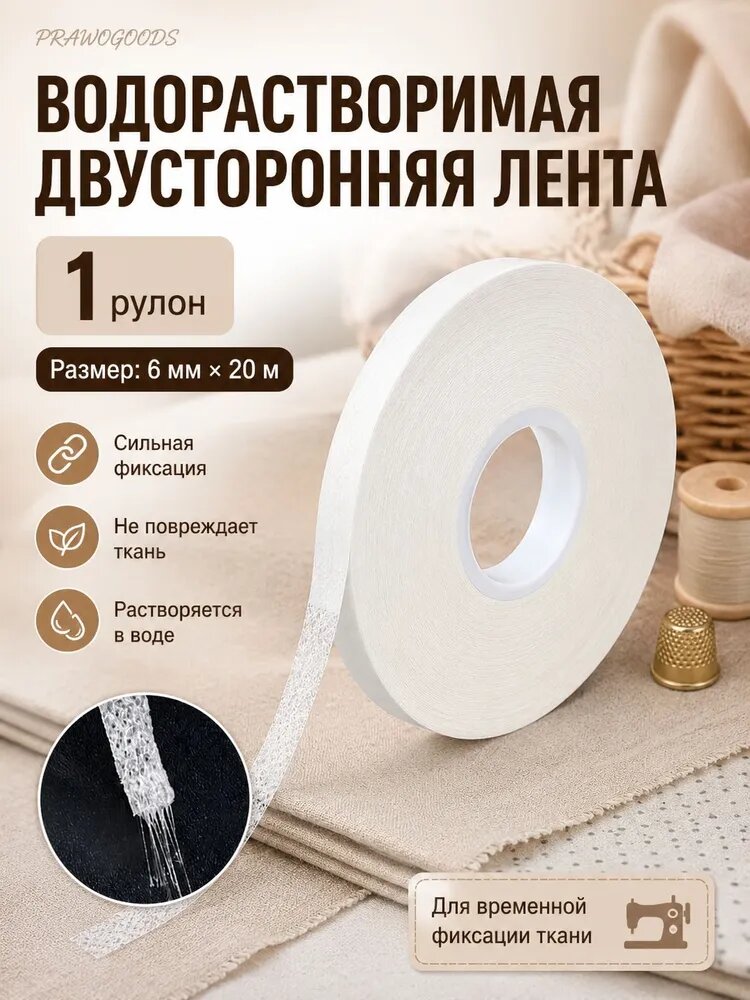 PRAWOGOODS

ВОДОРАСТВОРИМАЯ ДВУСТОРОННЯЯ ЛЕНТА

1 рулон

Размер: 6 мм × 20 м

Сильная фиксация

Не повреждает ткань

Растворяется в воде

Для временной фиксации ткани