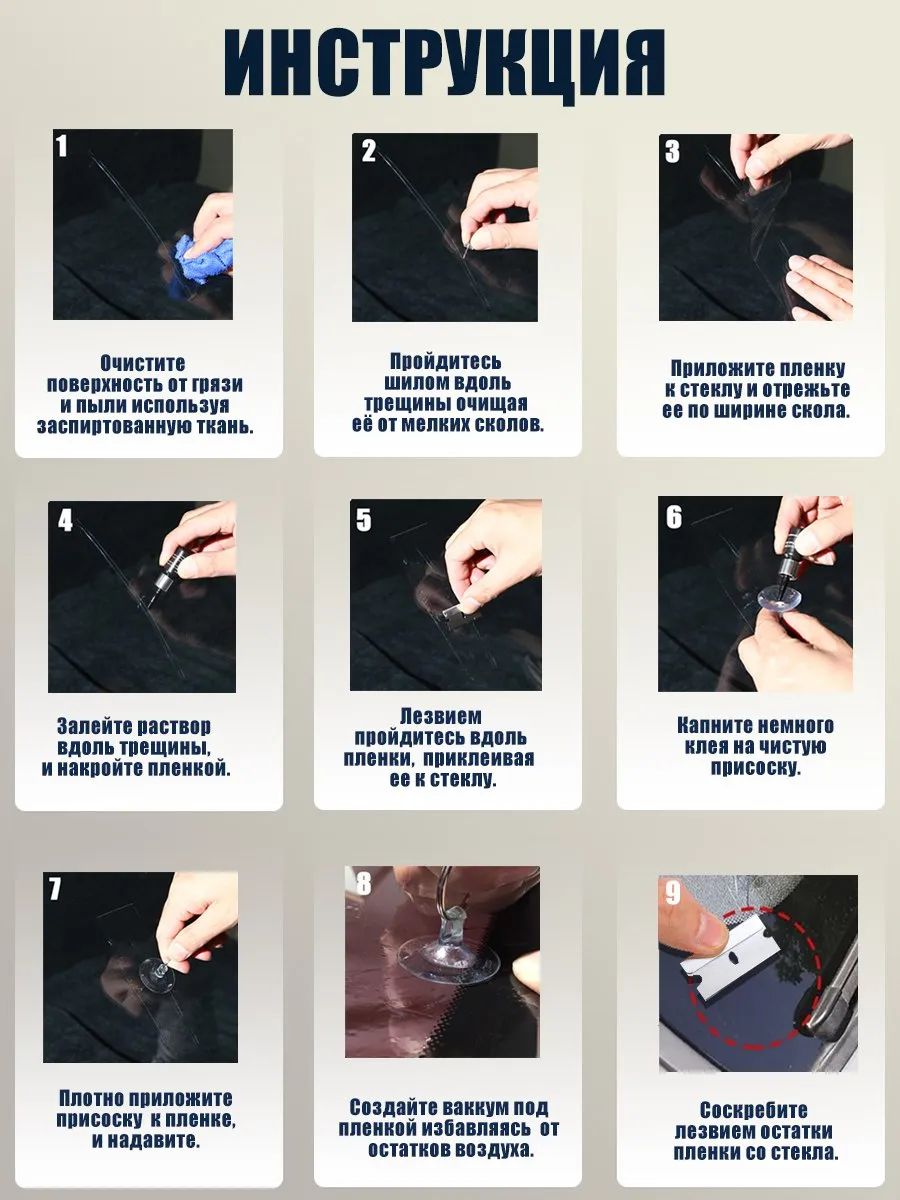 ИНСТРУКЦИЯ

1

Очистите поверхность от грязи и пыли используя заспиртованную ткань.

2

Пройдитесь шилом вдоль трещины очищая её от мелких сколов.

3

Приложите пленку к стеклу и отрежьте ее по ширине скола.

4

Залейте раствор вдоль трещины, и накройте пленкой.

5

Лезвием пройдитесь вдоль пленки, приклеивая ее к стеклу.

6

Капните немного клея на чистую присоску.

7

Плотно приложите присоску к пленке, и надавите.

8

Создайте ваккум под пленкой избавляясь от остатков воздуха.

9

Соскребите лезвием остатки пленки со стекла.