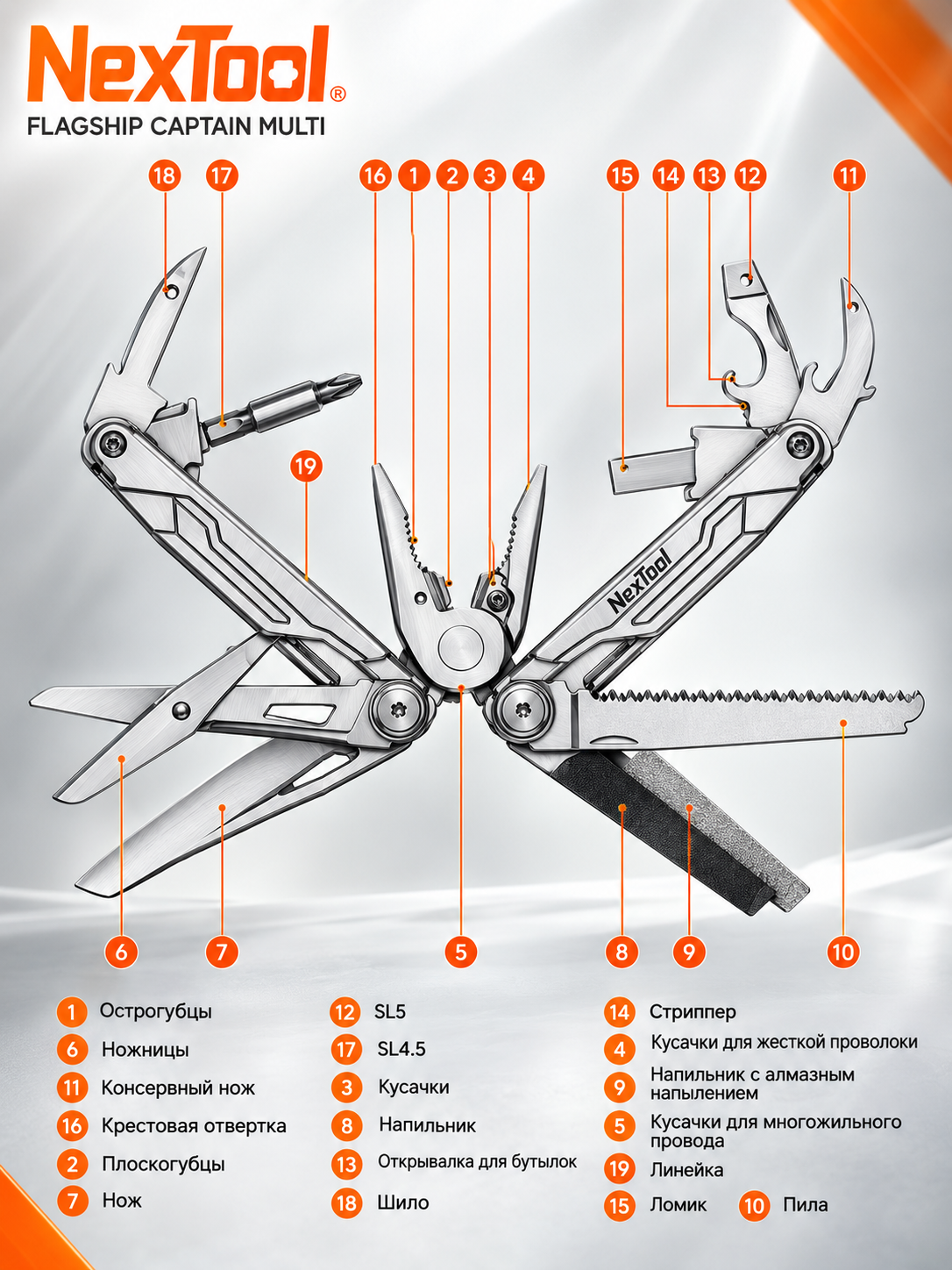 NexTool®
FLAGSHIP CAPTAIN MULTI

18 17 16 1 2 3 4 15 14 13 12 11

19

NexTool

6 7 5 8 9 10

1 Острогубцы
6 Ножницы
11 Консервный нож
16 Крестовая отвертка
2 Плоскогубцы
7 Нож

12 SL5
17 SL4.5
3 Кусачки
8 Напильник
13 Открывалка для бутылок
18 Шило

14 Стриппер
4 Кусачки для жесткой проволоки
9 Напильник с алмазным напылением
5 Кусачки для многожильного провода
19 Линейка
15 Ломик
10 Пила