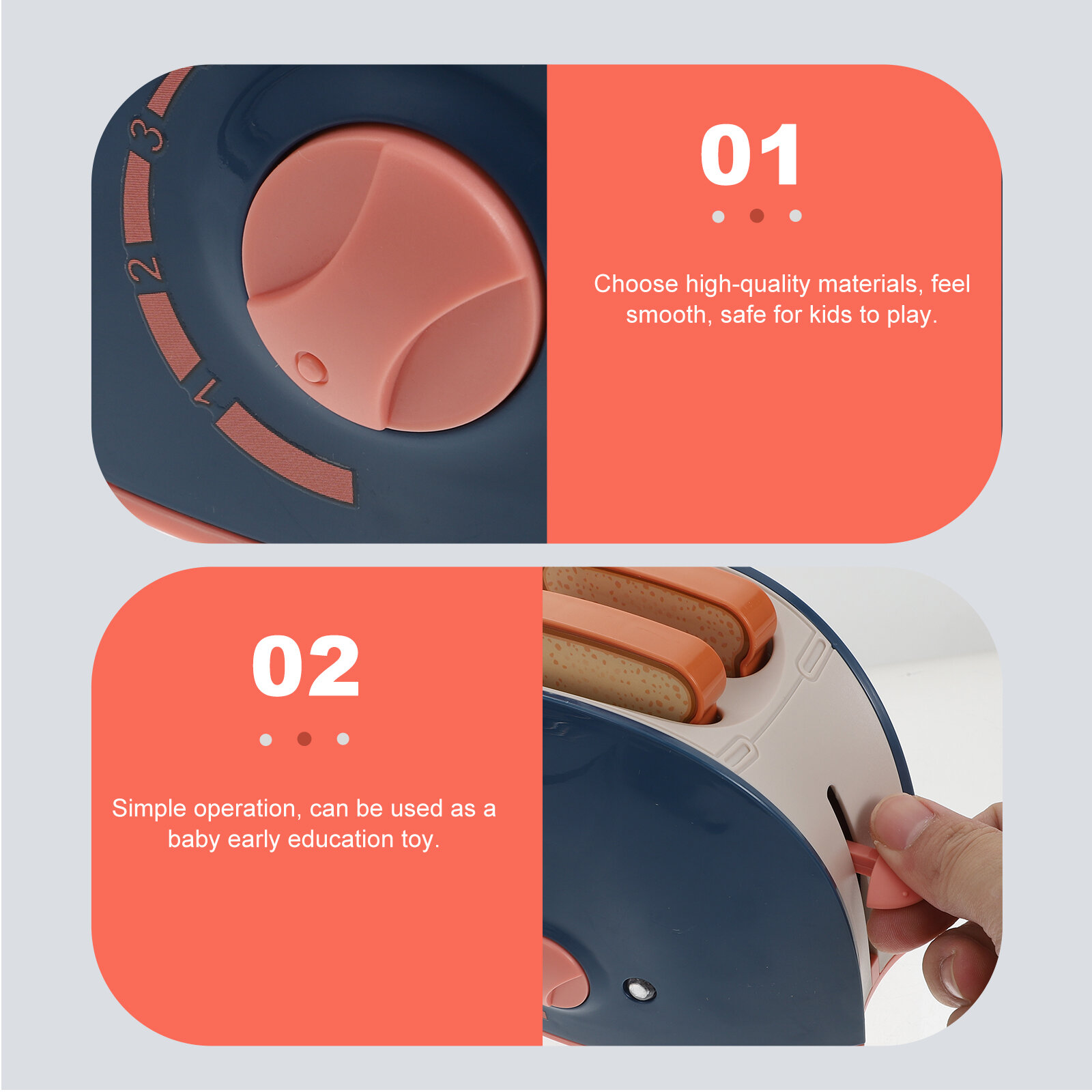 3
2
1

01

Choose high-quality materials, feel smooth, safe for kids to play.

02

Simple operation, can be used as a baby early education toy.