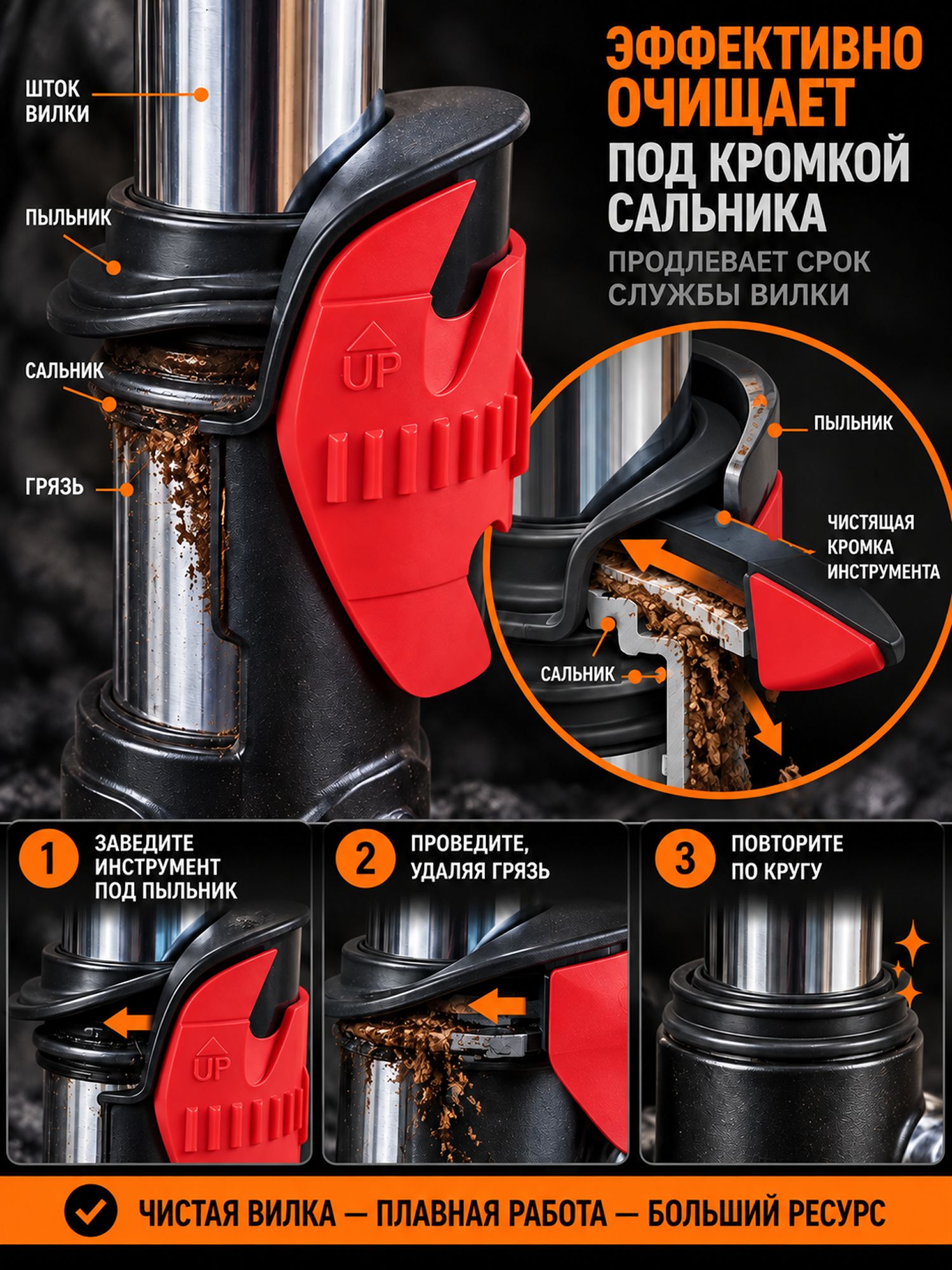 ЭФФЕКТИВНО ОЧИЩАЕТ ПОД КРОМКОЙ САЛЬНИКА

ПРОДЛЕВАЕТ СРОК СЛУЖБЫ ВИЛКИ

ШТОК ВИЛКИ

ПЫЛЬНИК

САЛЬНИК

ГРЯЗЬ

UP

ПЫЛЬНИК

ЧИСТЯЩАЯ КРОМКА ИНСТРУМЕНТА

САЛЬНИК

1 ЗАВЕДИТЕ ИНСТРУМЕНТ ПОД ПЫЛЬНИК

UP

2 ПРОВЕДИТЕ, УДАЛЯЯ ГРЯЗЬ

3 ПОВТОРИТЕ ПО КРУГУ

ЧИСТАЯ ВИЛКА — ПЛАВНАЯ РАБОТА — БОЛЬШИЙ РЕСУРС