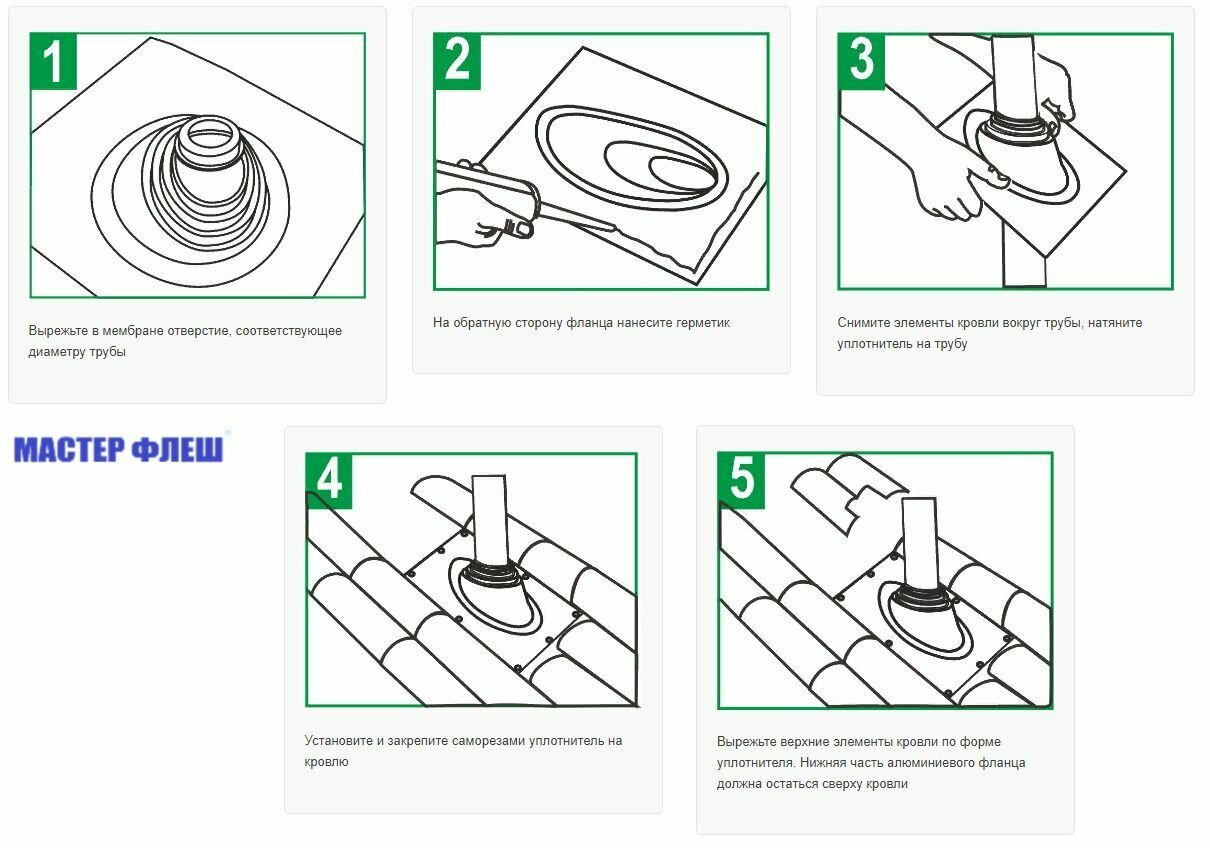 1

Вырежьте в мембране отверстие, соответствующее диаметру трубы

2

На обратную сторону фланца нанесите герметик

3

Снимите элементы кровли вокруг трубы, натяните уплотнитель на трубу

МАСТЕР ФЛЕШ

4

Установите и закрепите саморезами уплотнитель на кровлю

5

Вырежьте верхние элементы кровли по форме уплотнителя. Нижняя часть алюминиевого фланца должна остаться сверху кровли