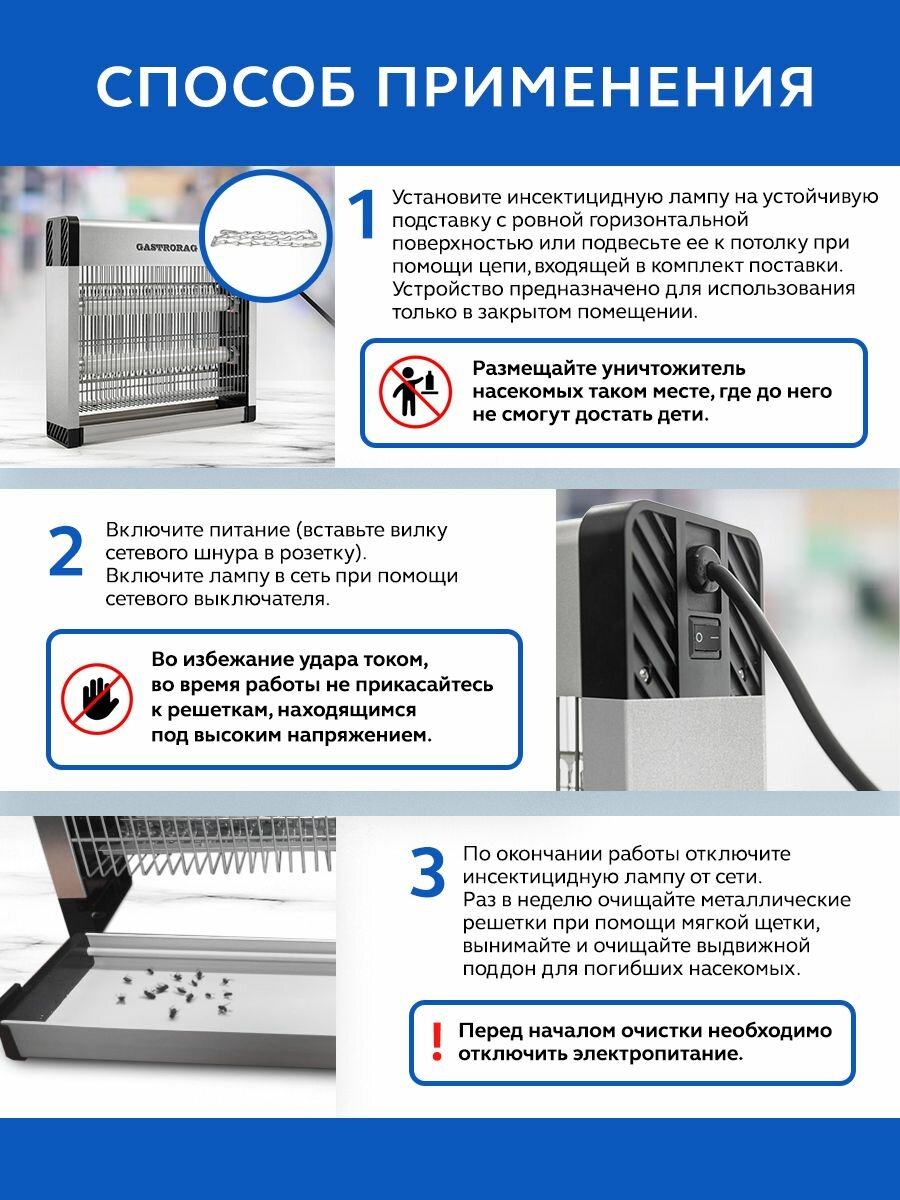 СПОСОБ ПРИМЕНЕНИЯ

GASTRORAG

1 Установите инсектицидную лампу на устойчивую подставку с ровной горизонтальной поверхностью или подвесьте ее к потолку при помощи цепи, входящей в комплект поставки. Устройство предназначено для использования только в закрытом помещении.

Размещайте уничтожитель насекомых таком месте, где до него не смогут достать дети.

2 Включите питание (вставьте вилку сетевого шнура в розетку). Включите лампу в сеть при помощи сетевого выключателя.

Во избежание удара током, во время работы не прикасайтесь к решеткам, находящимся под высоким напряжением.

3 По окончании работы отключите инсектицидную лампу от сети. Раз в неделю очищайте металлические решетки при помощи мягкой щетки, вынимайте и очищайте выдвижной поддон для погибших насекомых.

! Перед началом очистки необходимо отключить электропитание.