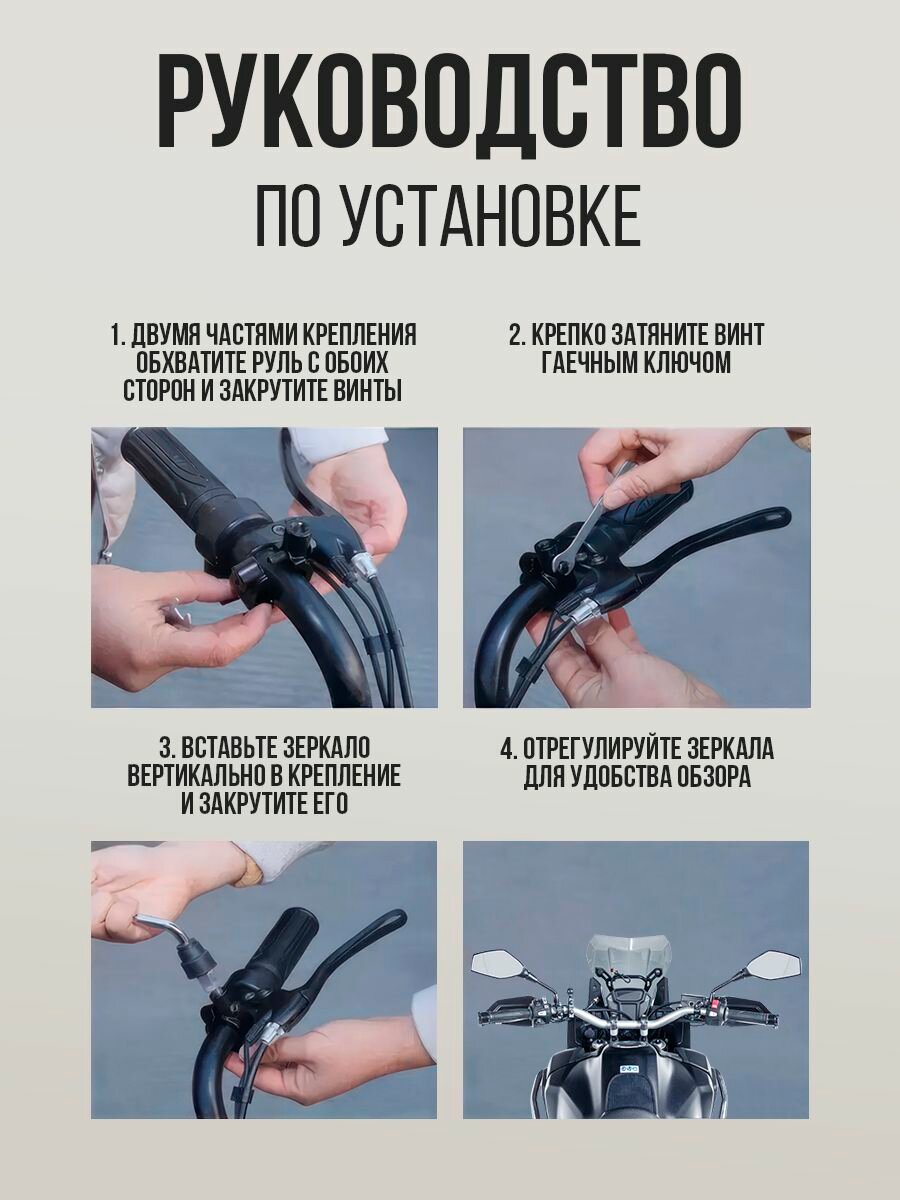 РУКОВОДСТВО
ПО УСТАНОВКЕ

1. ДВУМЯ ЧАСТЯМИ КРЕПЛЕНИЯ ОБХВАТИТЕ РУЛЬ С ОБОИХ СТОРОН И ЗАКРУТИТЕ ВИНТЫ

2. КРЕПКО ЗАТЯНИТЕ ВИНТ ГАЕЧНЫМ КЛЮЧОМ

3. ВСТАВЬТЕ ЗЕРКАЛО ВЕРТИКАЛЬНО В КРЕПЛЕНИЕ И ЗАКРУТИТЕ ЕГО

4. ОТРЕГУЛИРУЙТЕ ЗЕРКАЛА ДЛЯ УДОБСТВА ОБЗОРА