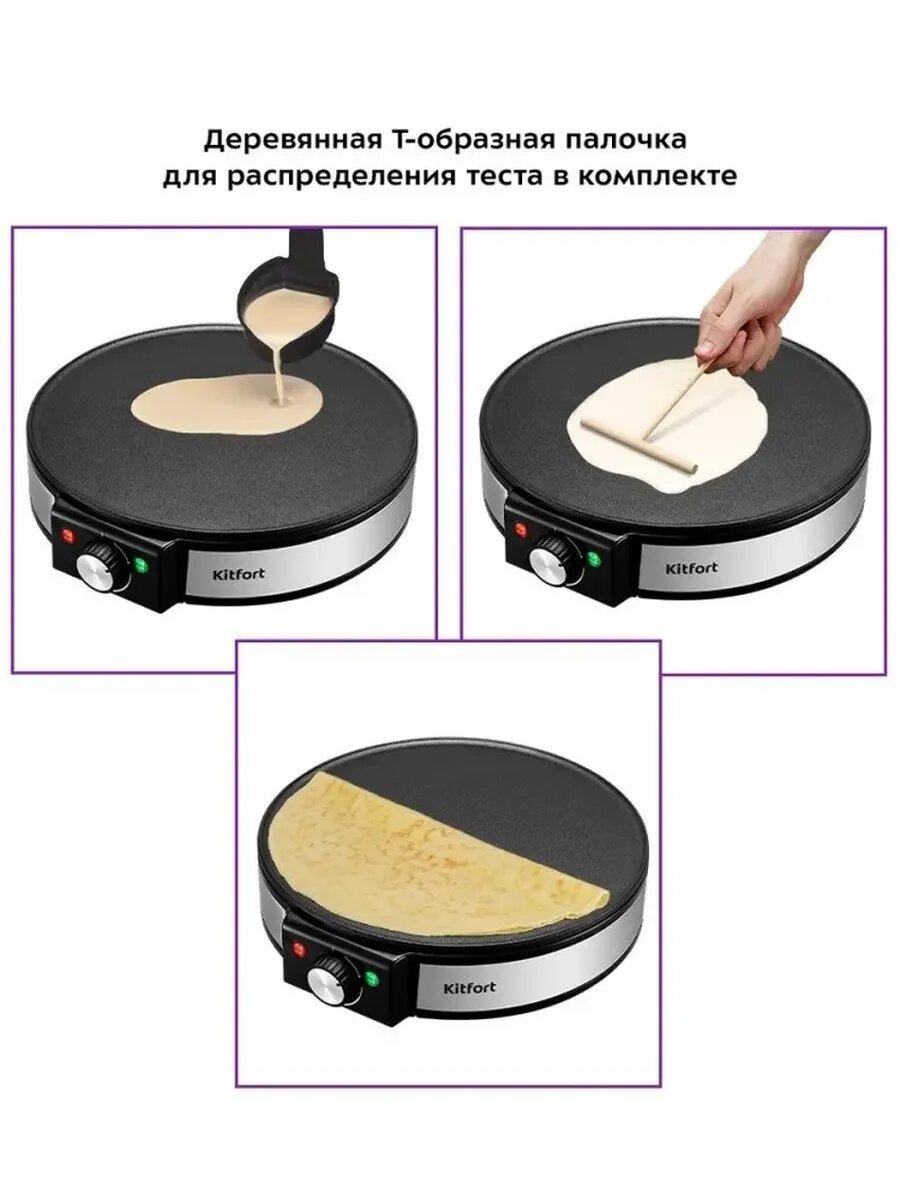 Деревянная Т-образная палочка для распределения теста в комплекте

Kitfort

Kitfort

Kitfort