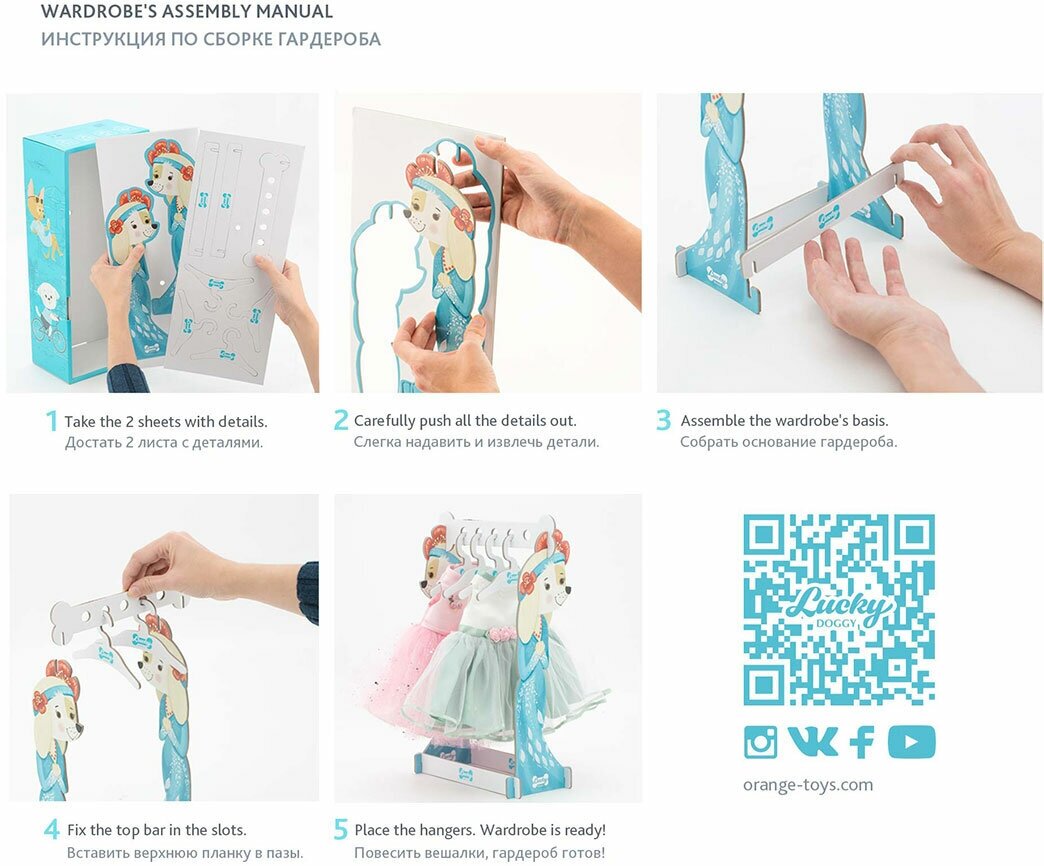 WARDROBE'S ASSEMBLY MANUAL
ИНСТРУКЦИЯ ПО СБОРКЕ ГАРДЕРОБА

1 Take the 2 sheets with details.
Достать 2 листа с деталями.

2 Carefully push all the details out.
Слегка надавить и извлечь детали.

3 Assemble the wardrobe's basis.
Собрать основание гардероба.

4 Fix the top bar in the slots.
Вставить верхнюю планку в пазы.

5 Place the hangers. Wardrobe is ready!
Повесить вешалки, гардероб готов!

Lucky DOGGY

orange-toys.com