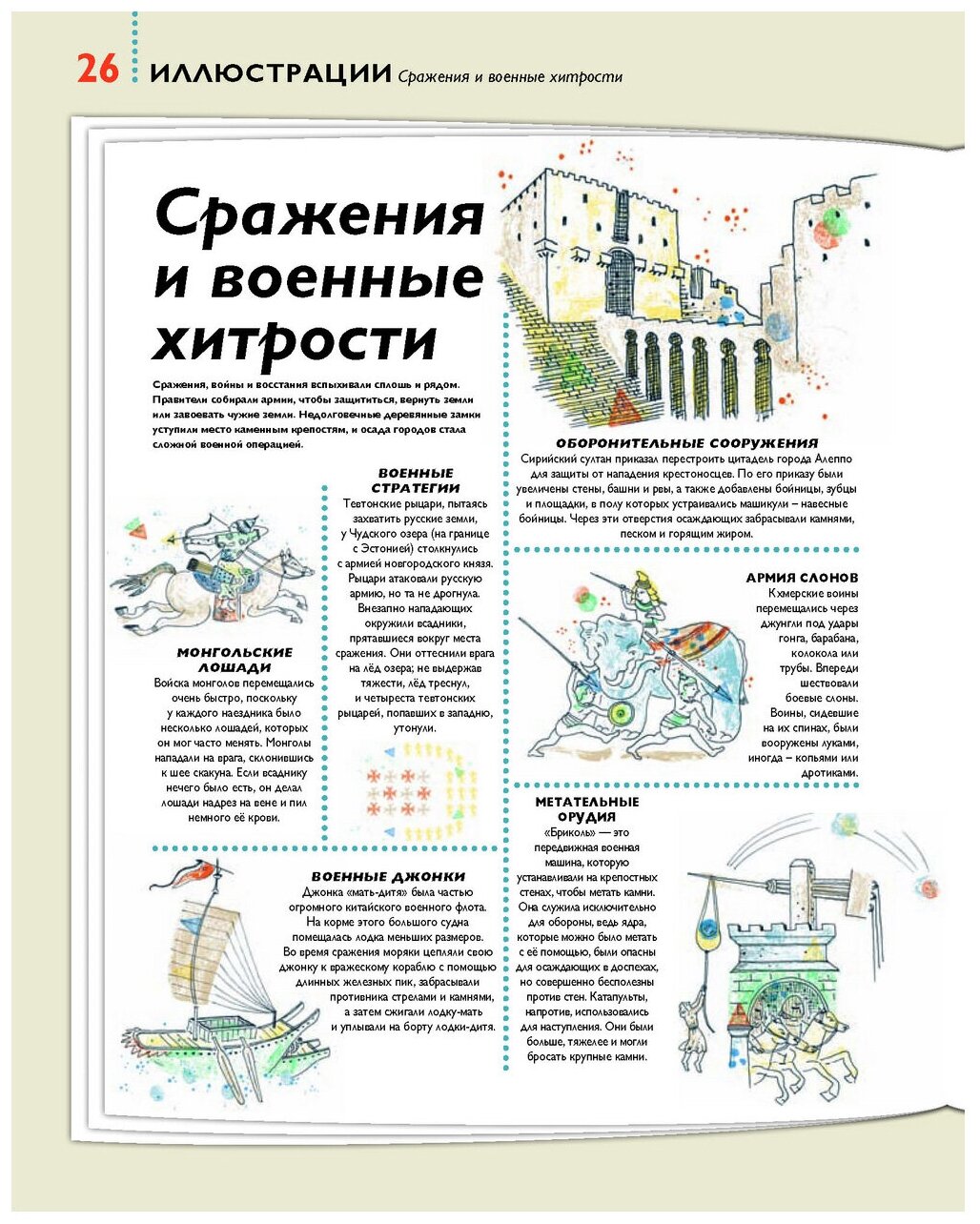 26 ИЛЛЮСТРАЦИИ Сражения и военные хитрости

Сражения и военные хитрости

Сражения, войны и восстания вспыхивали сплошь и рядом. Правители собирали армии, чтобы защититься, вернуть земли или завоевать чужие земли. Недолговечные деревянные замки уступили место каменным крепостям, и осада городов стала сложной военной операцией.

ОБОРОНИТЕЛЬНЫЕ СООРУЖЕНИЯ
Сирийский султан приказал перестроить цитадель города Алеппо для защиты от нападения крестоносцев. По его приказу были увеличены стены, башни и рвы, а также добавлены бойницы, зубцы и площадки, в полу которых устраивались машикули – навесные бойницы. Через эти отверстия осаждающих забрасывали камнями, песком и горящим жиром.

ВОЕННЫЕ СТРАТЕГИИ
Тевтонские рыцари, пытаясь захватить русские земли, у Чудского озера (на границе с Эстонией) столкнулись с армией новгородского князя. Рыцари атаковали русскую армию, но та не дрогнула. Внезапно нападающих окружили всадники, прятавшиеся вокруг места сражения. Они оттеснили врага на лёд озера; не выдержав тяжести, лёд треснул, и четыреста тевтонских рыцарей, попавших в западню, утонули.

МОНГОЛЬСКИЕ ЛОШАДИ
Войска монголов перемещались очень быстро, поскольку у каждого наездника было несколько лошадей, которых он мог часто менять. Монголы нападали на врага, склонившись к шее скакуна. Если всаднику нечего было есть, он делал лошади надрез на вене и пил немного её крови.

АРМИЯ СЛОНОВ
Кхмерские воины перемещались через джунгли под удары гонга, барабана, колокола или трубы. Впереди шествовали боевые слоны. Воины, сидевшие на их спинах, были вооружены луками, иногда – копьями или дротиками.

МЕТАТЕЛЬНЫЕ ОРУДИЯ
«Бриколь» — это передвижная военная машина, которую устанавливали на крепостных стенах, чтобы метать камни. Она служила исключительно для обороны, ведь ядра, которые можно было метать с её помощью, были опасны для осаждающих в доспехах, но совершенно бесполезны против стен. Катапульты, напротив, использовались для наступления. Они были больше, тяжелее и могли бросать крупные камни.

ВОЕННЫЕ ДЖОНКИ
Джонка «мать-дитя» была частью огромного китайского военного флота. На корме этого большого судна помещалась лодка меньших размеров. Во время сражения моряки цепляли свою джонку к вражескому кораблю с помощью длинных железных пик, забрасывали противника стрелами и камнями, а затем сжигали лодку-мать и уплывали на борту лодки-дитя.