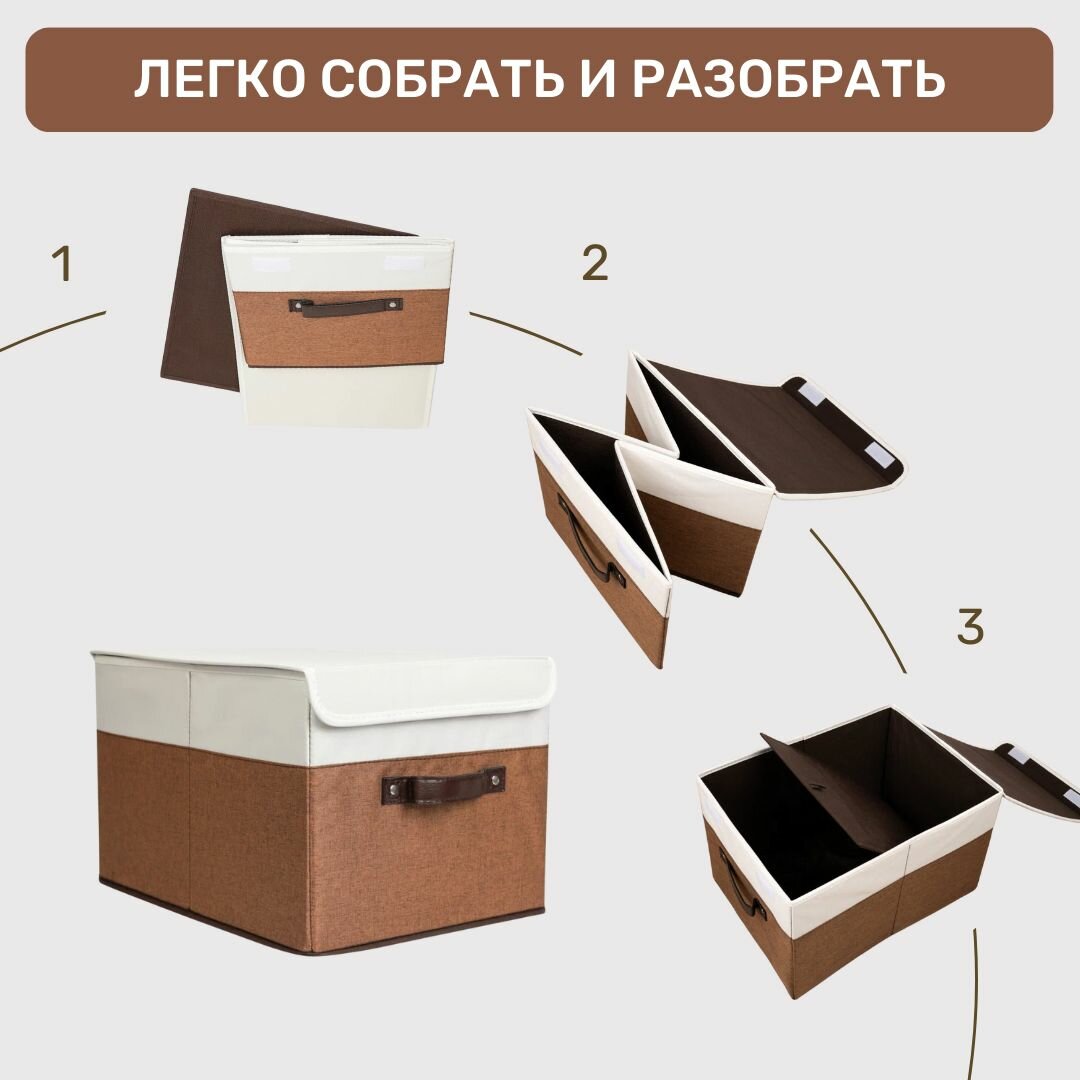 ЛЕГКО СОБРАТЬ И РАЗОБРАТЬ

1

2

3