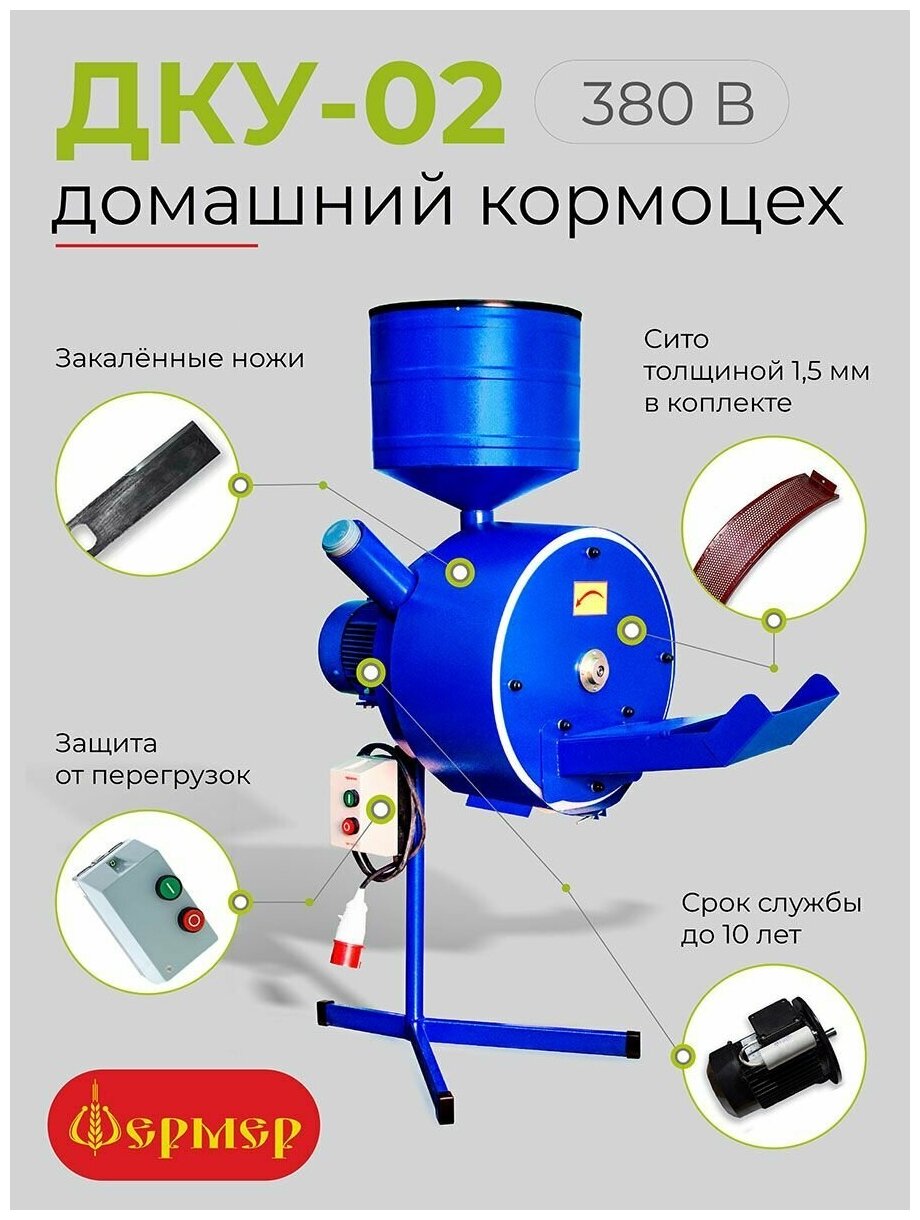 ДКУ-02
380 В
домашний кормоцех

Закалённые ножи

Сито толщиной 1,5 мм в коплекте

Защита от перегрузок

Срок службы до 10 лет

Фермер