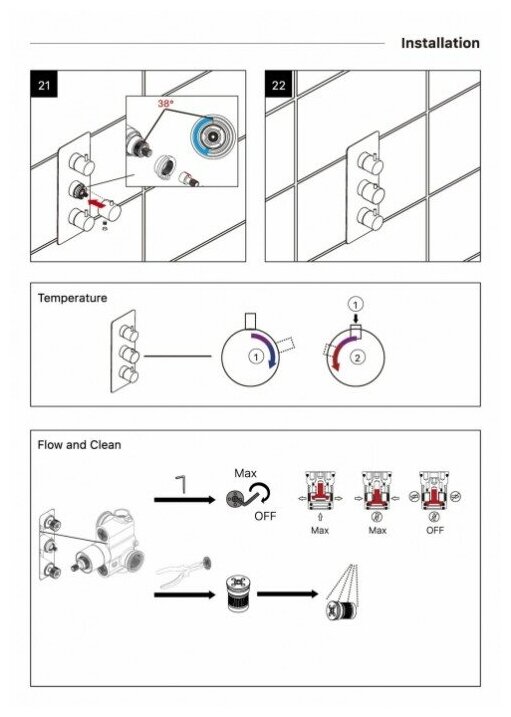 Installation

21

38°

22

Temperature

1

1

2

Flow and Clean

Max

OFF

Max

Max

OFF