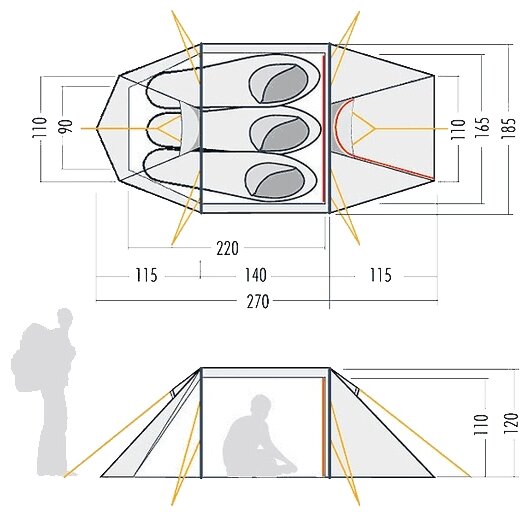 110
90
110
165
185
220
115
140
115
270
110
120