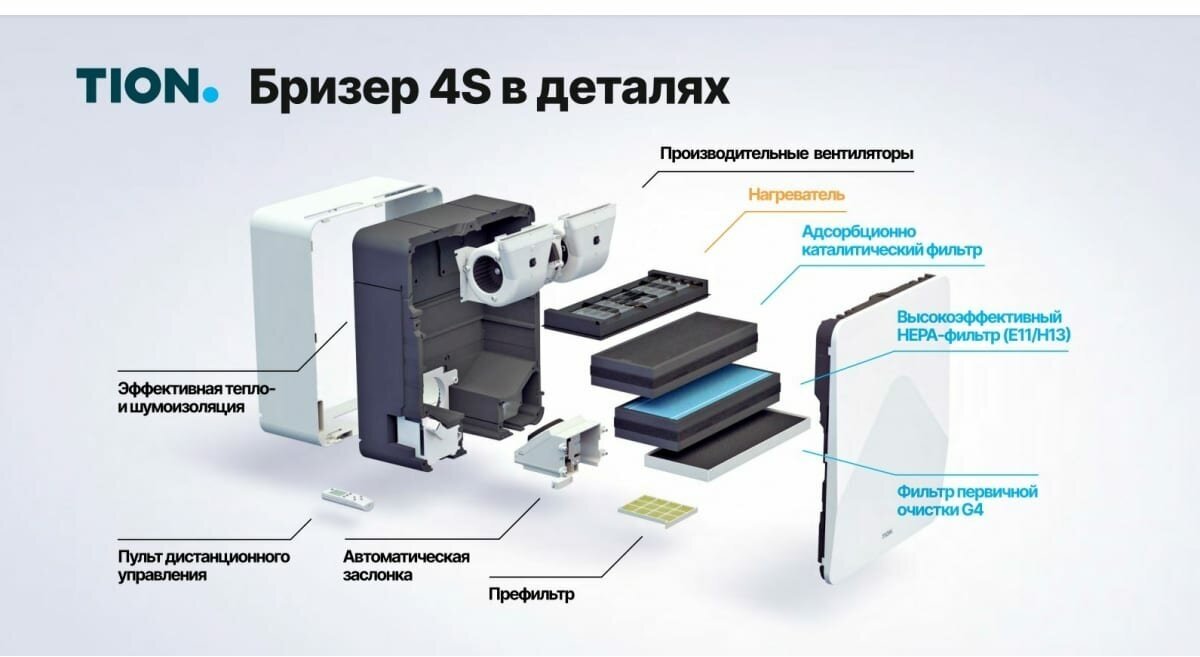 TION. Бризер 4S в деталях

Производительные вентиляторы

Нагреватель

Адсорбционно каталитический фильтр

Высокоэффективный HEPA-фильтр (E11/H13)

Эффективная тепло- и шумоизоляция

Фильтр первичной очистки G4

Пульт дистанционного управления

Автоматическая заслонка

Префильтр

TION