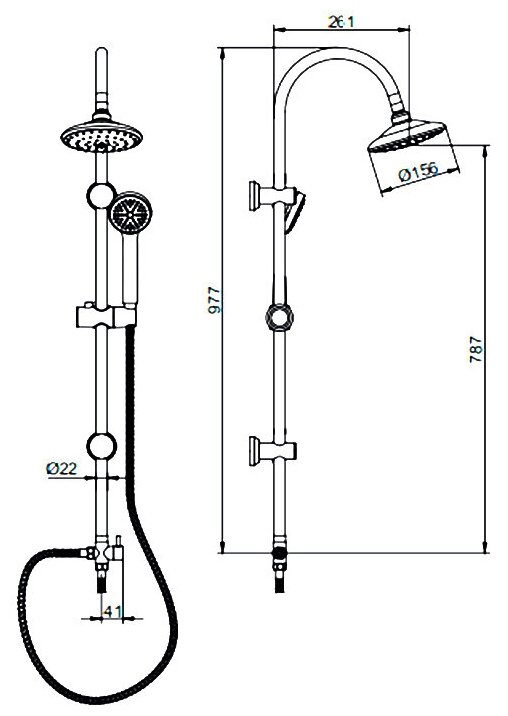 261
Ø156
977
787
Ø22
41