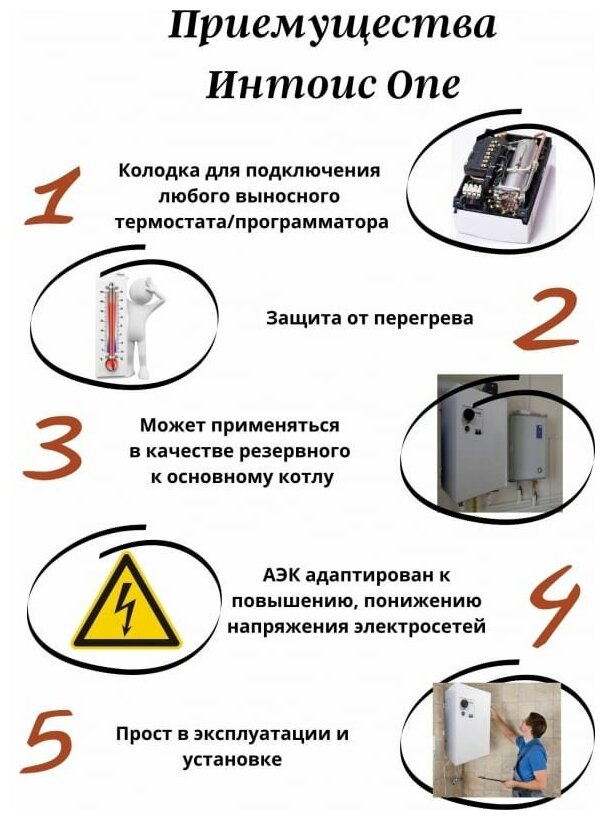 Приемущества Интоис One

1

Колодка для подключения любого выносного термостата/программатора

Защита от перегрева

2

3

Может применяться в качестве резервного к основному котлу

АЭК адаптирован к повышению, понижению напряжения электросетей

4

5

Прост в эксплуатации и установке