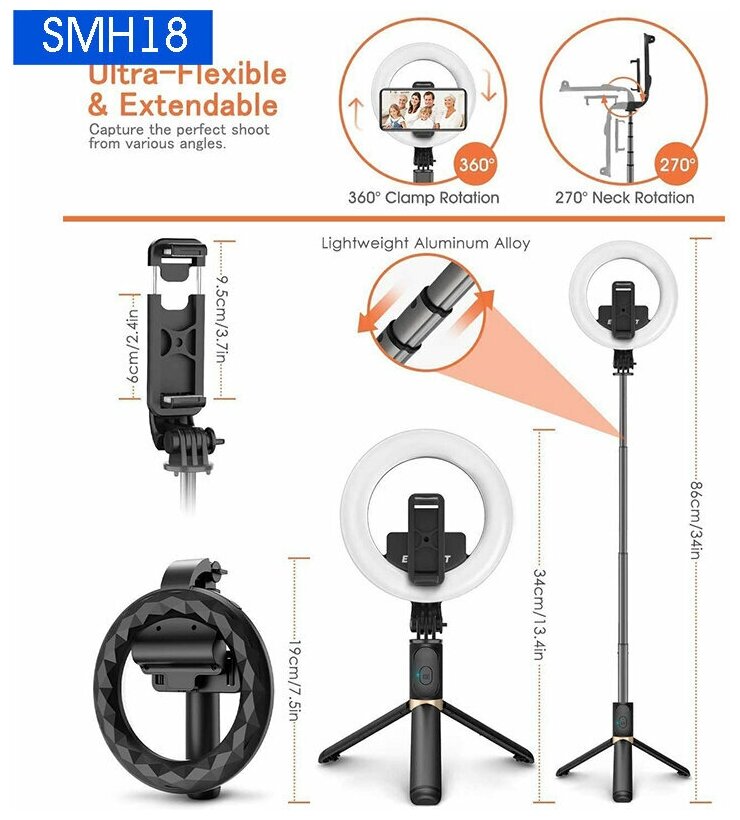 SMH18

Ultra-Flexible & Extendable

Capture the perfect shoot from various angles.

360°

360° Clamp Rotation

270°

270° Neck Rotation

Lightweight Aluminum Alloy

6cm/2.4in

9.5cm/3.7in

19cm/7.5in

34cm/13.4in

86cm/34in