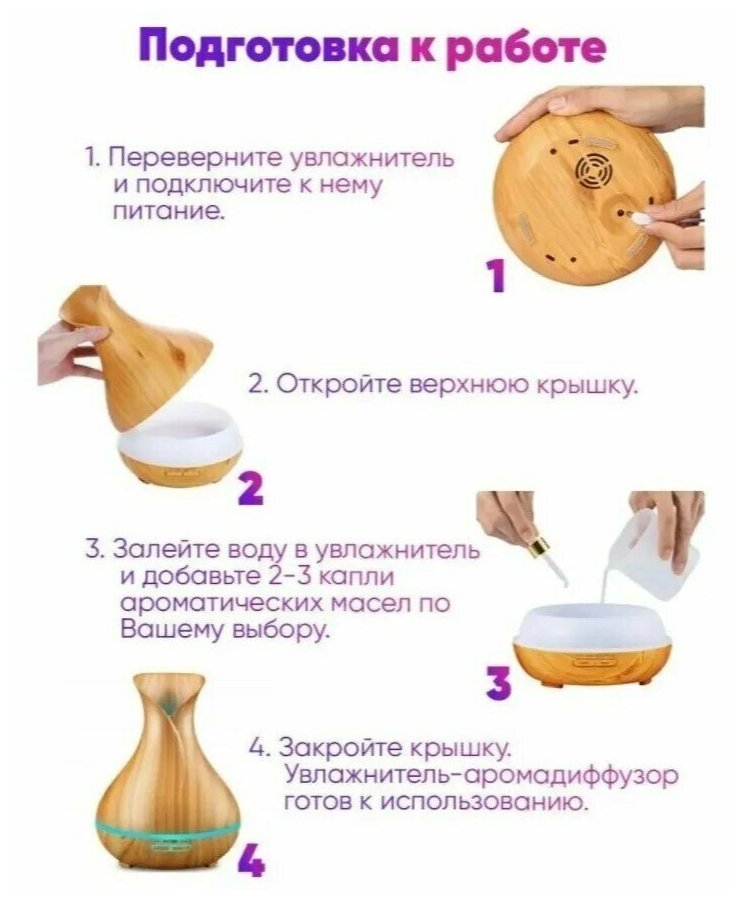 Подготовка к работе

1. Переверните увлажнитель и подключите к нему питание.

1

2. Откройте верхнюю крышку.

2

3. Залейте воду в увлажнитель и добавьте 2-3 капли ароматических масел по Вашему выбору.

3

4. Закройте крышку. Увлажнитель-аромадиффузор готов к использованию.

4