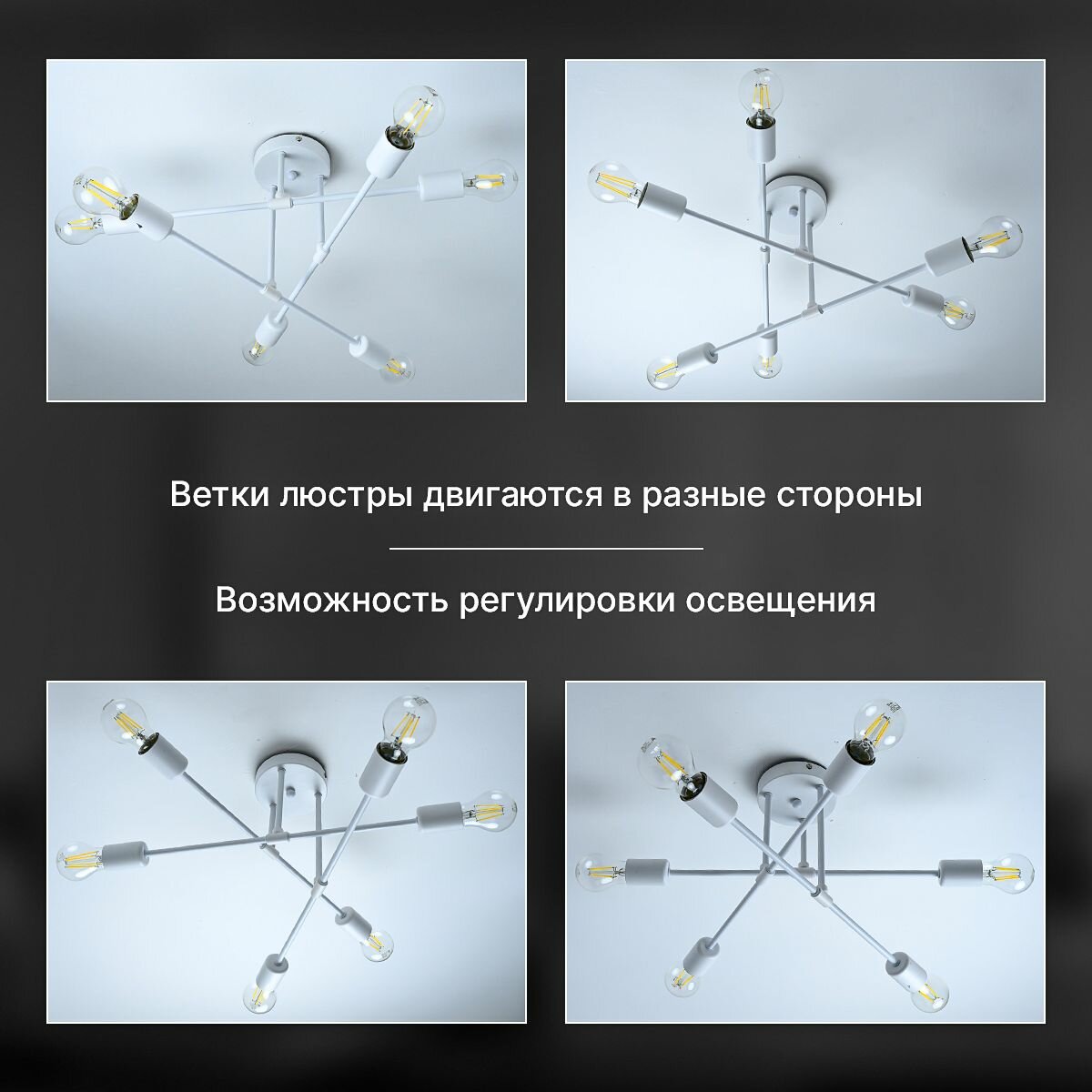 Ветки люстры двигаются в разные стороны

Возможность регулировки освещения