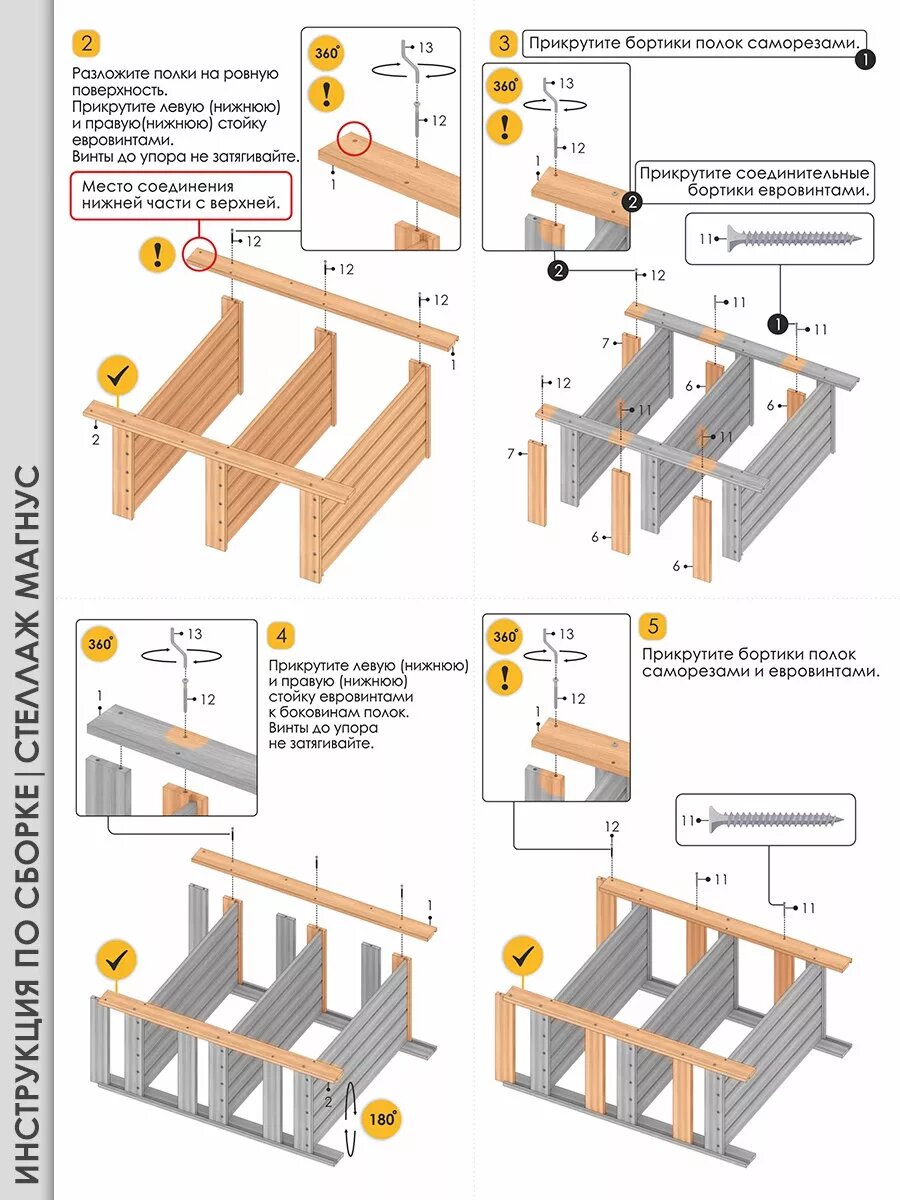 ИНСТРУКЦИЯ ПО СБОРКЕ | СТЕЛЛАЖ МАГНУС

2

Разложите полки на ровную поверхность. Прикрутите левую (нижнюю) и правую(нижнюю) стойку евровинтами. Винты до упора не затягивайте.

Место соединения нижней части с верхней.

360°

13

12

1

12

12

12

1

2

3

Прикрутите бортики полок саморезами. 1

360°

13

12

1

Прикрутите соединительные бортики евровинтами. 2

11

2 12

11

1 11

7

6

6

12

11

11

7

6

6

360°

13

12

1

4

Прикрутите левую (нижнюю) и правую (нижнюю) стойку евровинтами к боковинам полок. Винты до упора не затягивайте.

1

2

180°

360°

13

12

1

5

Прикрутите бортики полок саморезами и евровинтами.

11

12

11

11