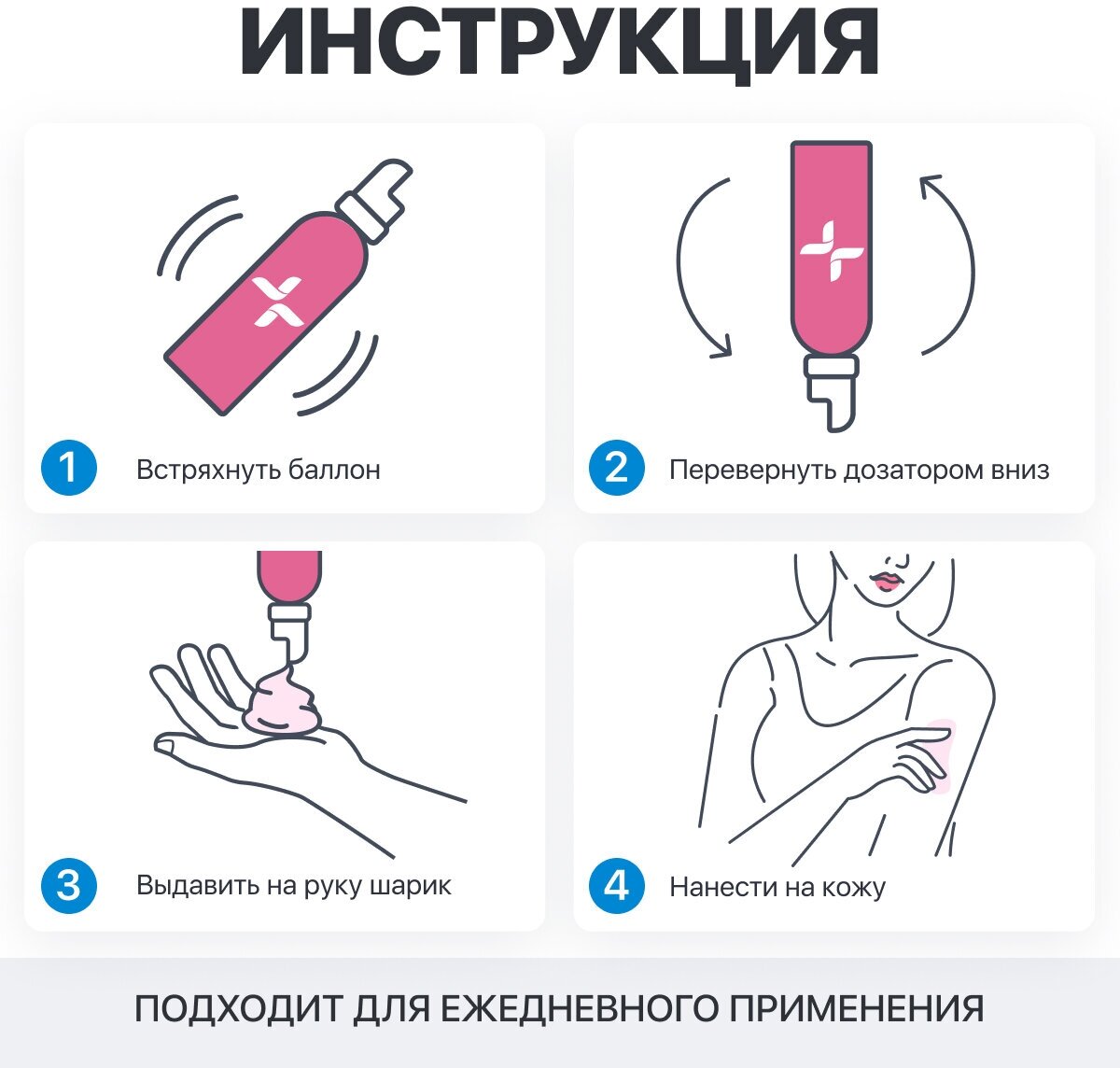 ИНСТРУКЦИЯ

1 Встряхнуть баллон

2 Перевернуть дозатором вниз

3 Выдавить на руку шарик

4 Нанести на кожу

ПОДХОДИТ ДЛЯ ЕЖЕДНЕВНОГО ПРИМЕНЕНИЯ