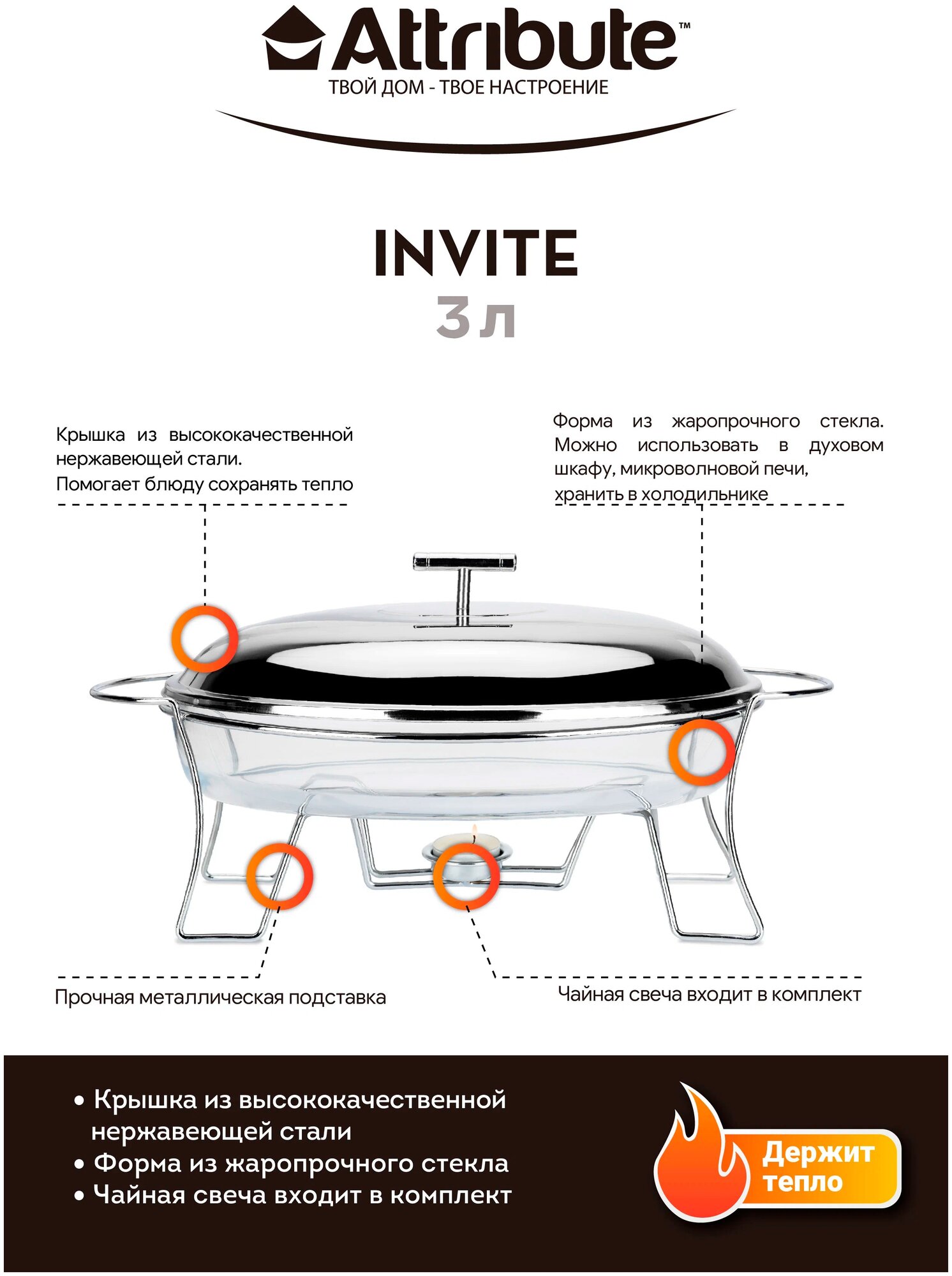 Attribute™
ТВОЙ ДОМ - ТВОЕ НАСТРОЕНИЕ

INVITE
3 л

Крышка из высококачественной нержавеющей стали.
Помогает блюду сохранять тепло

Форма из жаропрочного стекла. Можно использовать в духовом шкафу, микроволновой печи, хранить в холодильнике

Прочная металлическая подставка

Чайная свеча входит в комплект

• Крышка из высококачественной нержавеющей стали
• Форма из жаропрочного стекла
• Чайная свеча входит в комплект

Держит тепло