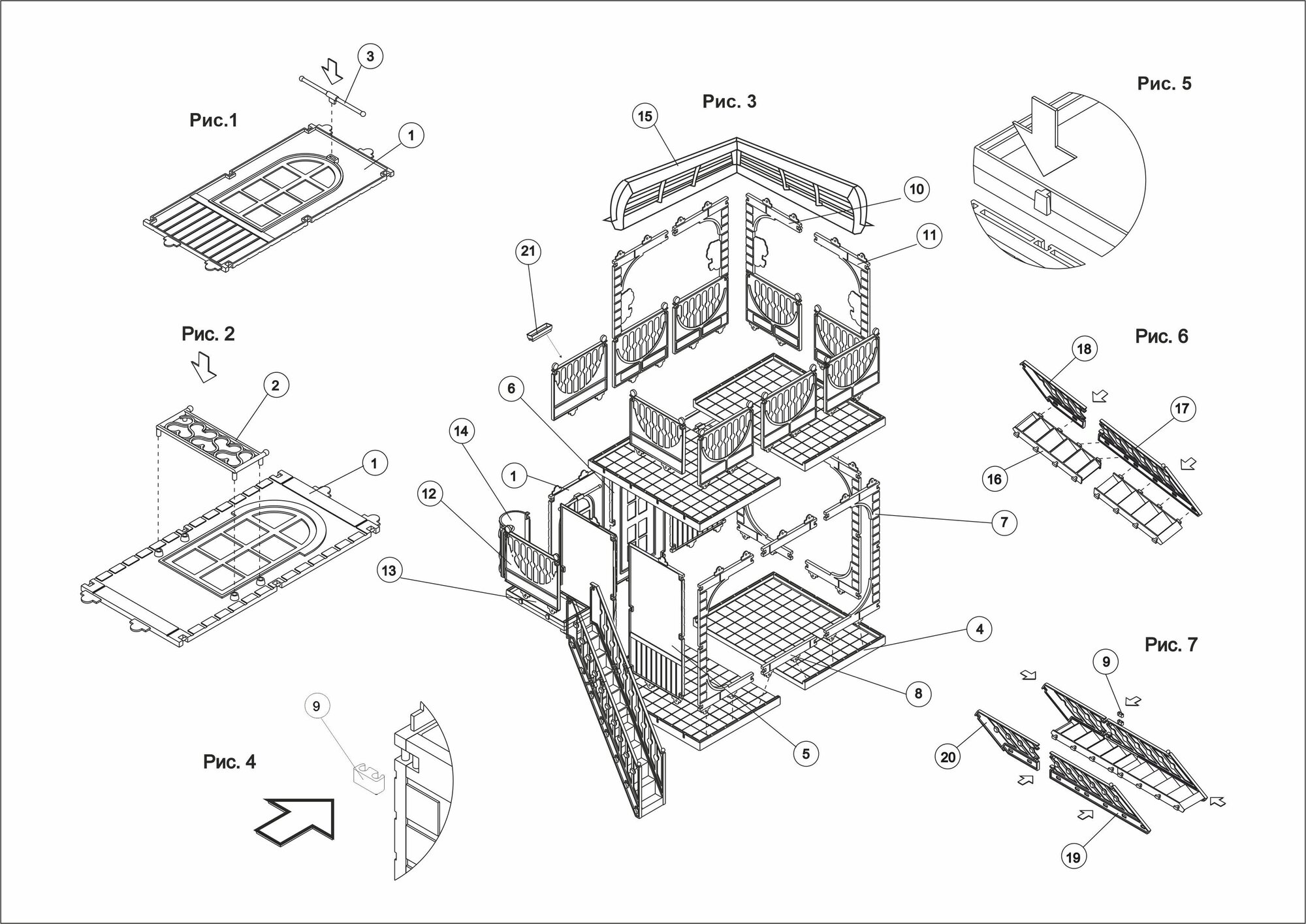 Рис.1

3

1

Рис. 2

2

1

Рис. 4

9

Рис. 3

15

10

11

21

6

14

1

12

13

7

4

8

5

Рис. 5

Рис. 6

18

17

16

Рис. 7

9

20

19