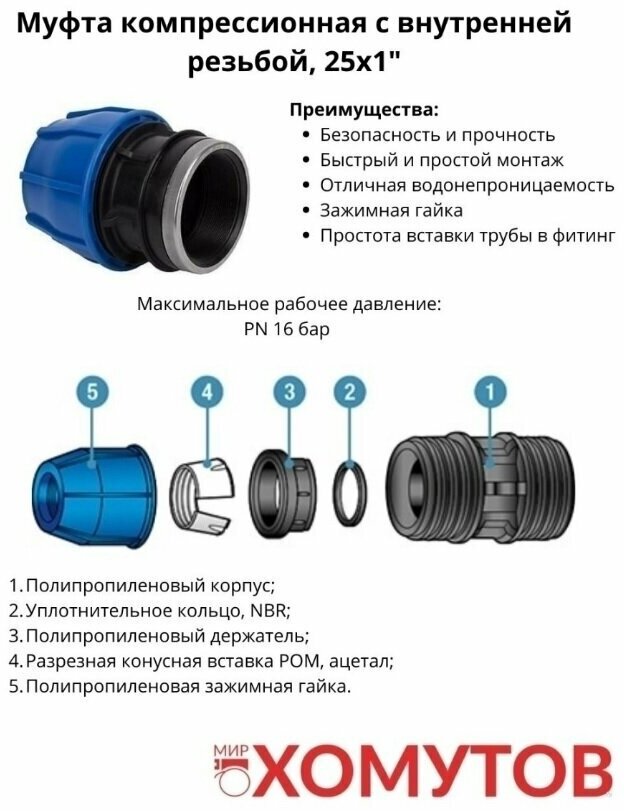 Муфта компрессионная с внутренней резьбой, 25х1"

Преимущества:
• Безопасность и прочность
• Быстрый и простой монтаж
• Отличная водонепроницаемость
• Зажимная гайка
• Простота вставки трубы в фитинг

Максимальное рабочее давление:
PN 16 бар

5
4
3
2
1

1. Полипропиленовый корпус;
2. Уплотнительное кольцо, NBR;
3. Полипропиленовый держатель;
4. Разрезная конусная вставка POM, ацетал;
5. Полипропиленовая зажимная гайка.

МИР ХОМУТОВ